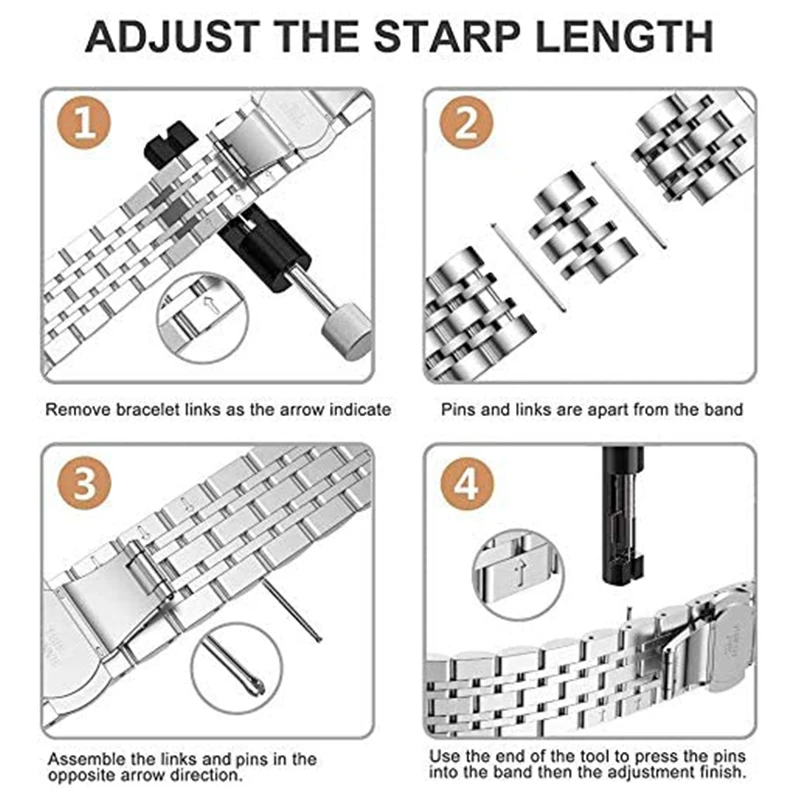 ADJUST THE STARP LENGTH

1

Remove bracelet links as the arrow indicate

2

Pins and links are apart from the band

3

Assemble the links and pins in the opposite arrow direction.

4

Use the end of the tool to press the pins into the band then the adjustment finish.