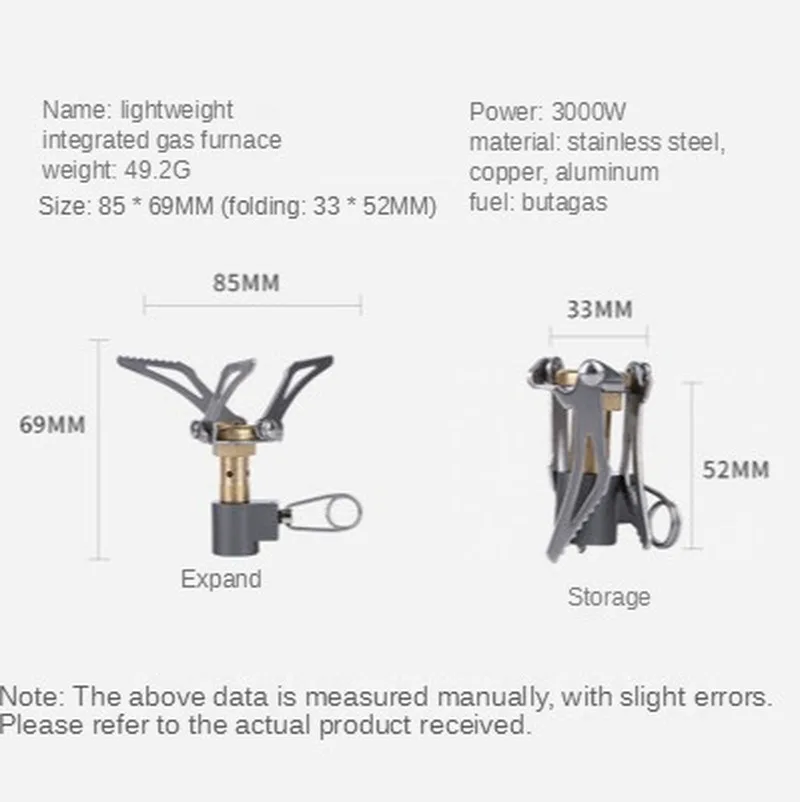 Name: lightweight integrated gas furnace
weight: 49.2G
Size: 85 * 69MM (folding: 33 * 52MM)

Power: 3000W
material: stainless steel, copper, aluminum
fuel: butagas

85MM

69MM

Expand

33MM

52MM

Storage

Note: The above data is measured manually, with slight errors. Please refer to the actual product received.