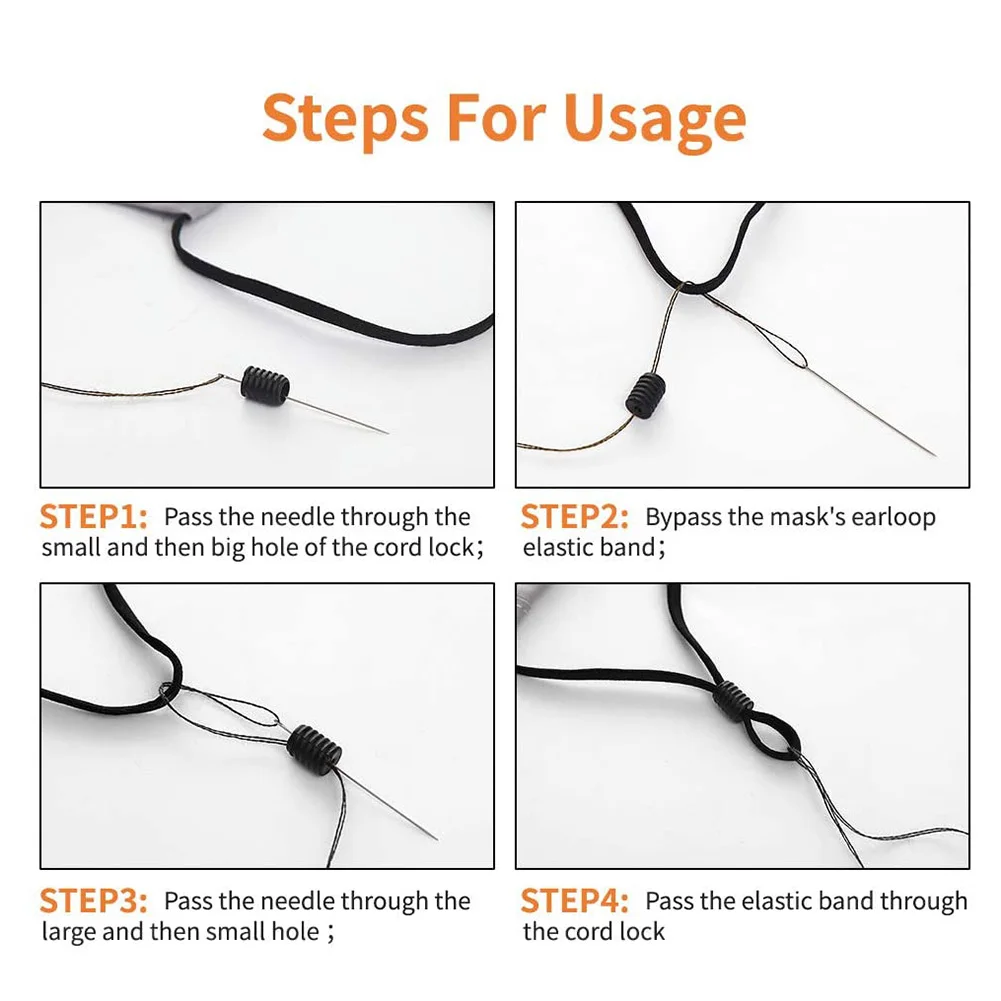 Steps For Usage

STEP1: Pass the needle through the small and then big hole of the cord lock；

STEP2: Bypass the mask's earloop elastic band；

STEP3: Pass the needle through the large and then small hole；

STEP4: Pass the elastic band through the cord lock