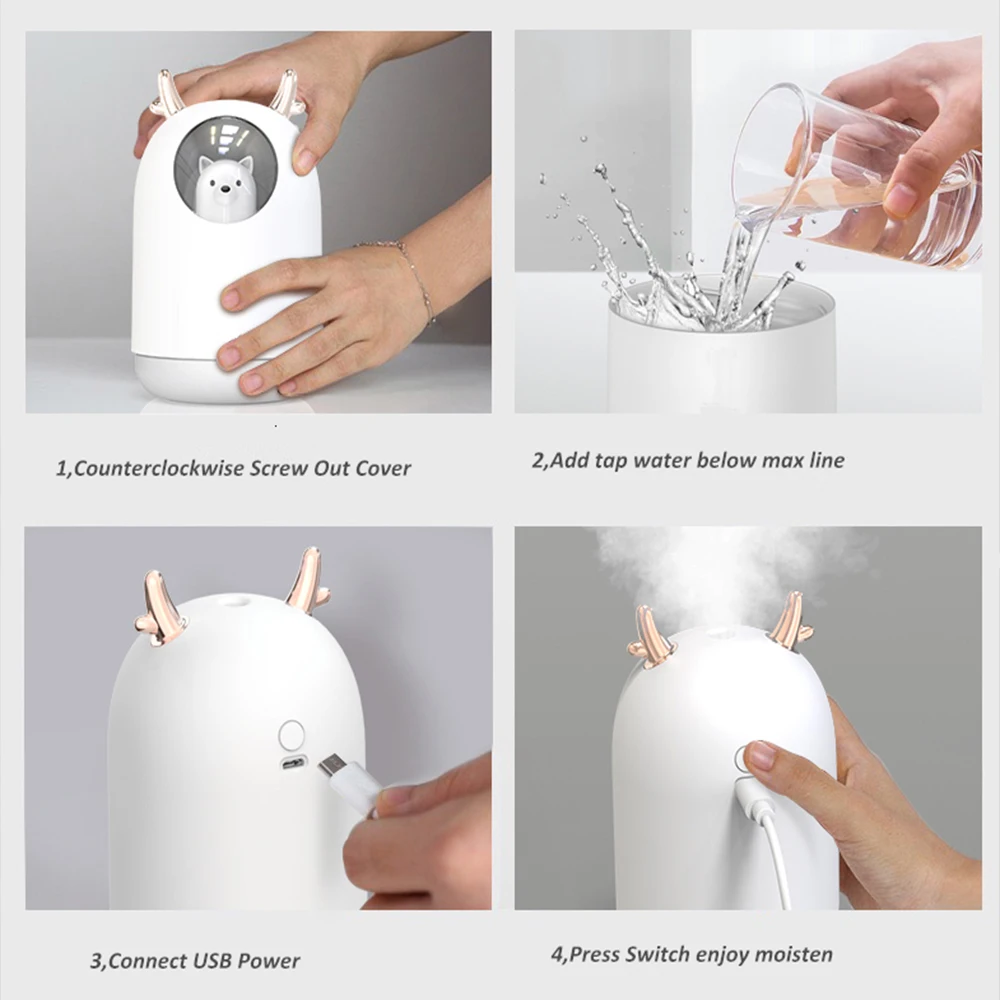 1,Counterclockwise Screw Out Cover

2,Add tap water below max line

3,Connect USB Power

4,Press Switch enjoy moisten