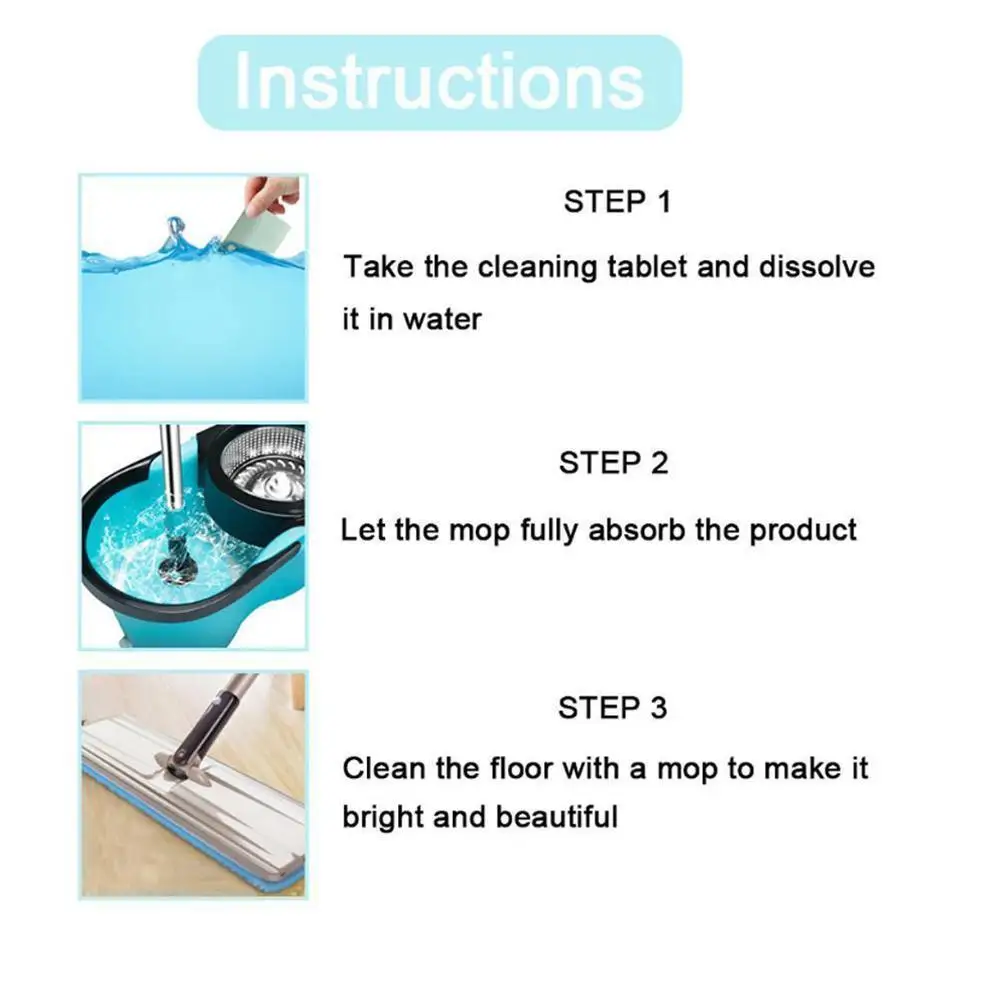 Instructions

STEP 1

Take the cleaning tablet and dissolve it in water

STEP 2

Let the mop fully absorb the product

STEP 3

Clean the floor with a mop to make it bright and beautiful