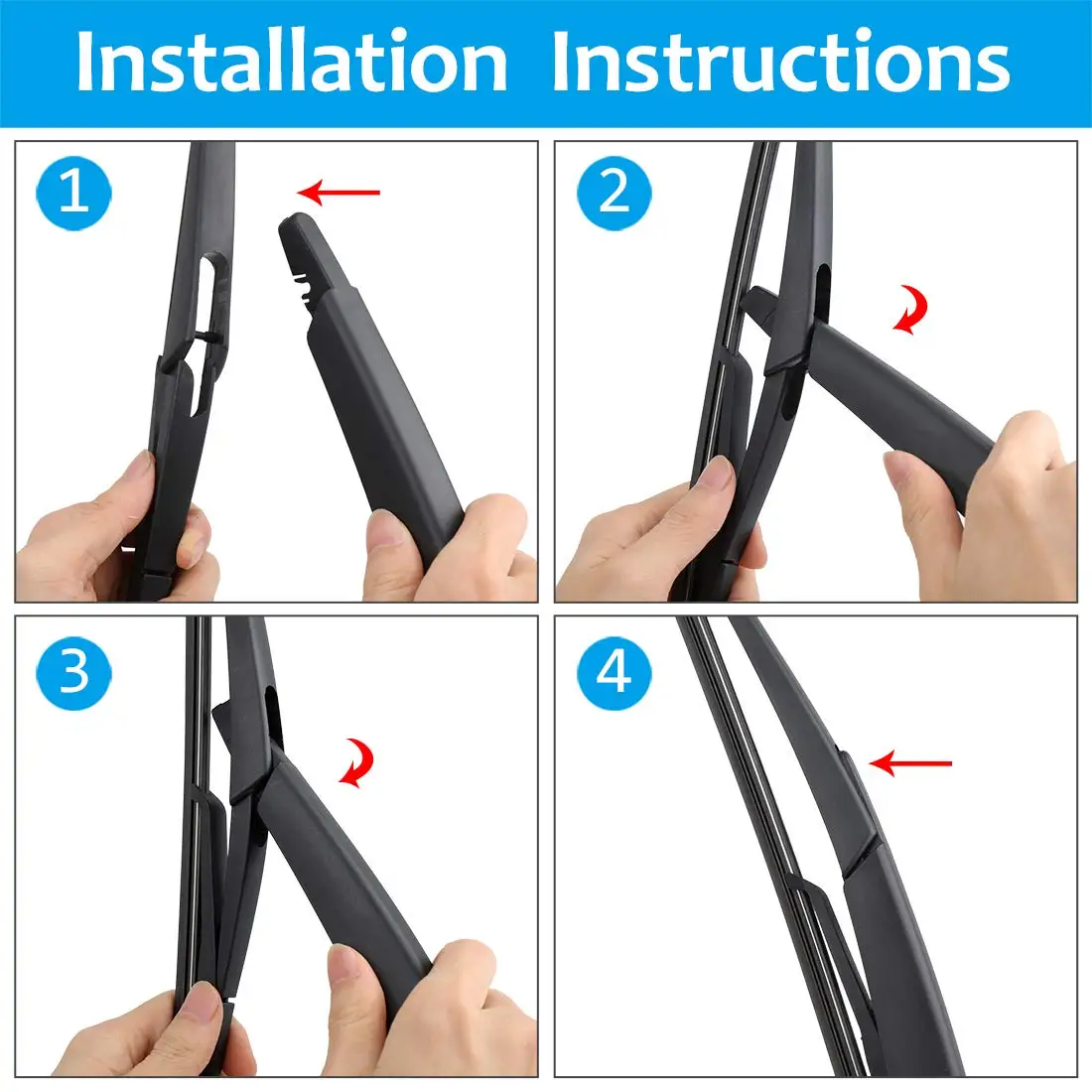 Installation Instructions

1

2

3

4