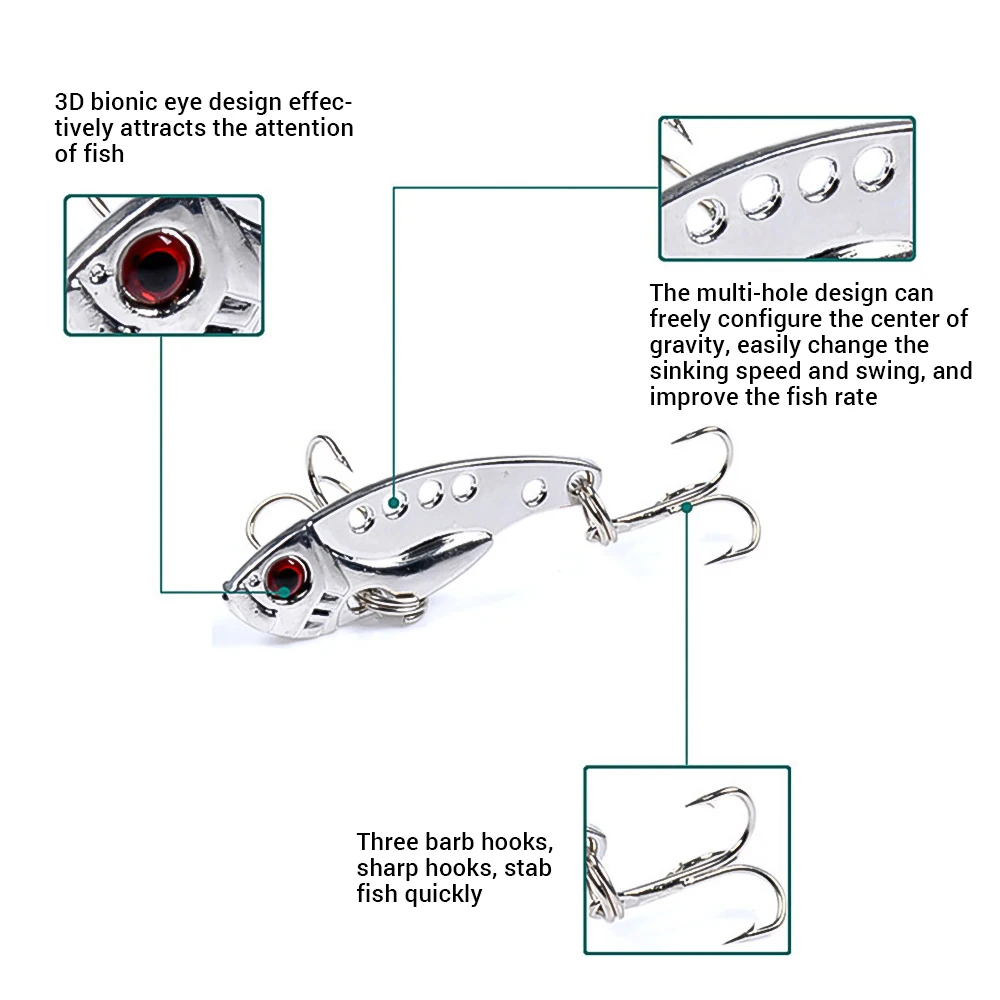 3D bionic eye design effectively attracts the attention of fish

The multi-hole design can freely configure the center of gravity, easily change the sinking speed and swing, and improve the fish rate

Three barb hooks, sharp hooks, stab fish quickly