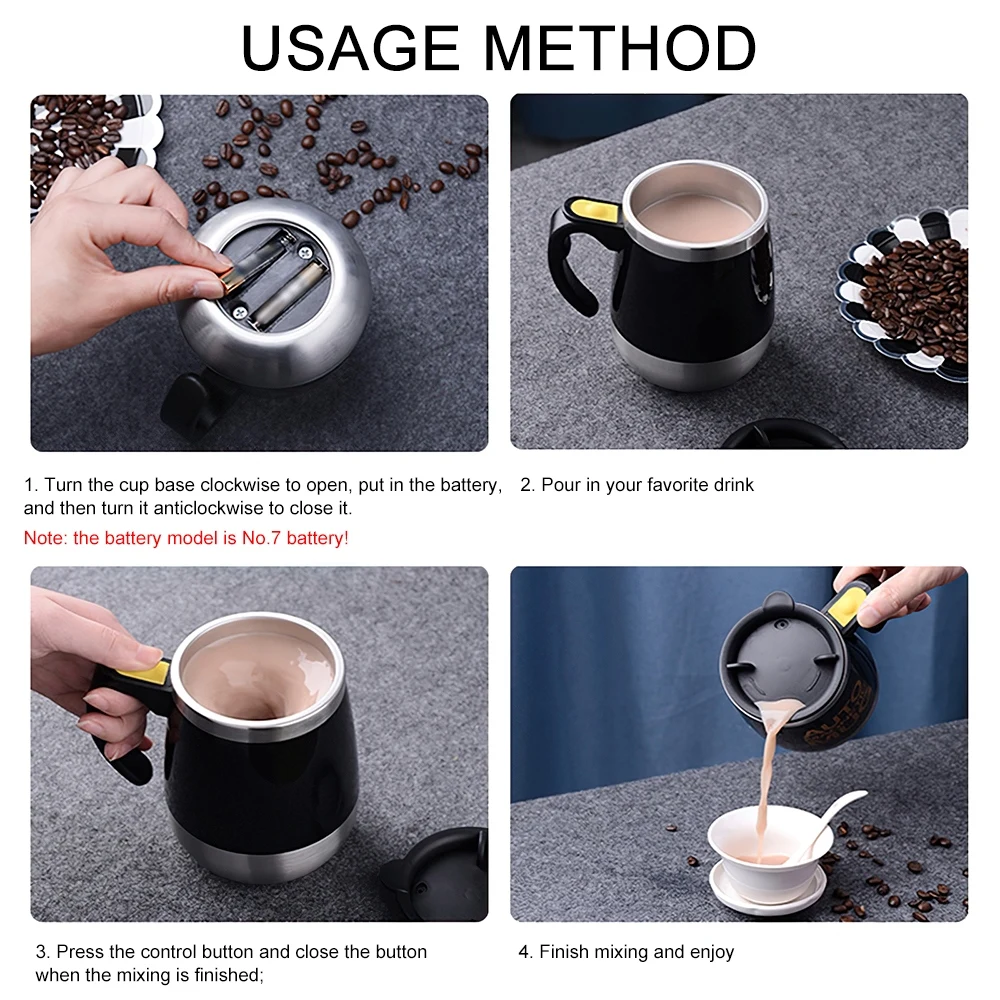 USAGE METHOD

1. Turn the cup base clockwise to open, put in the battery, and then turn it anticlockwise to close it.

Note: the battery model is No.7 battery!

2. Pour in your favorite drink

3. Press the control button and close the button when the mixing is finished;

4. Finish mixing and enjoy