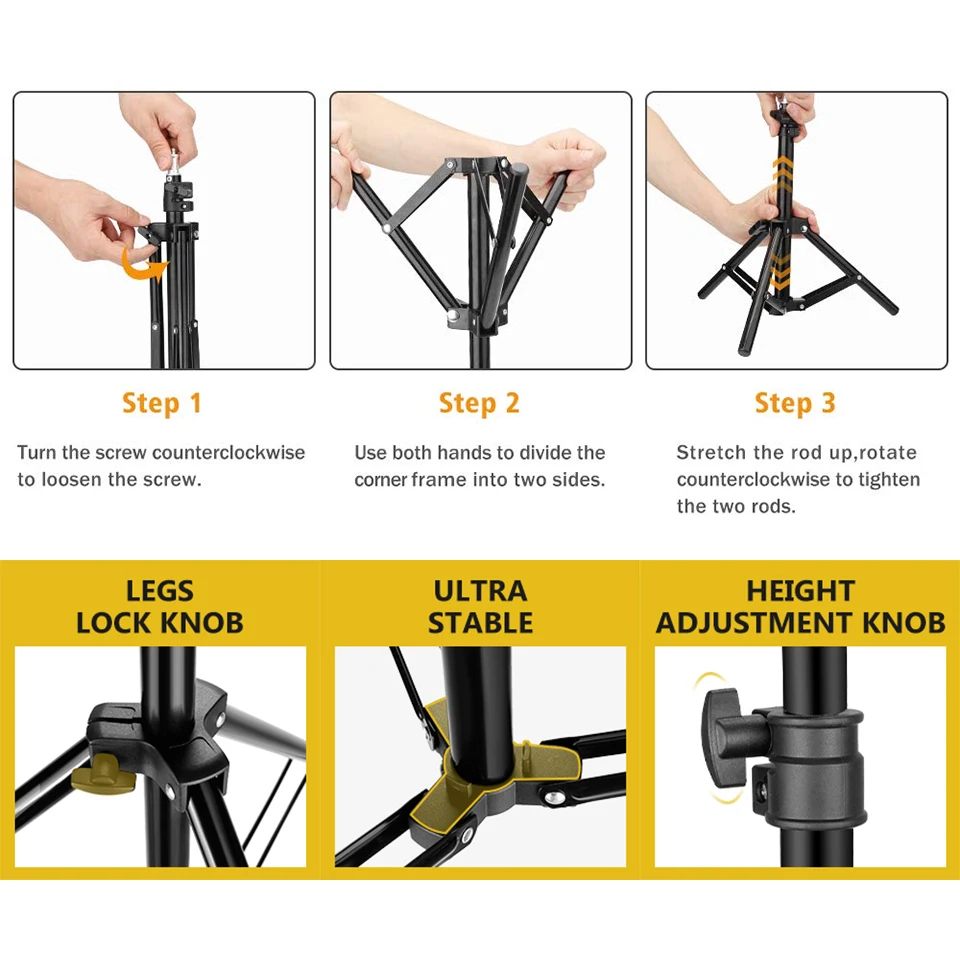 Step 1

Turn the screw counterclockwise to loosen the screw.

Step 2

Use both hands to divide the corner frame into two sides.

Step 3

Stretch the rod up,rotate counterclockwise to tighten the two rods.

LEGS LOCK KNOB

ULTRA STABLE

HEIGHT ADJUSTMENT KNOB