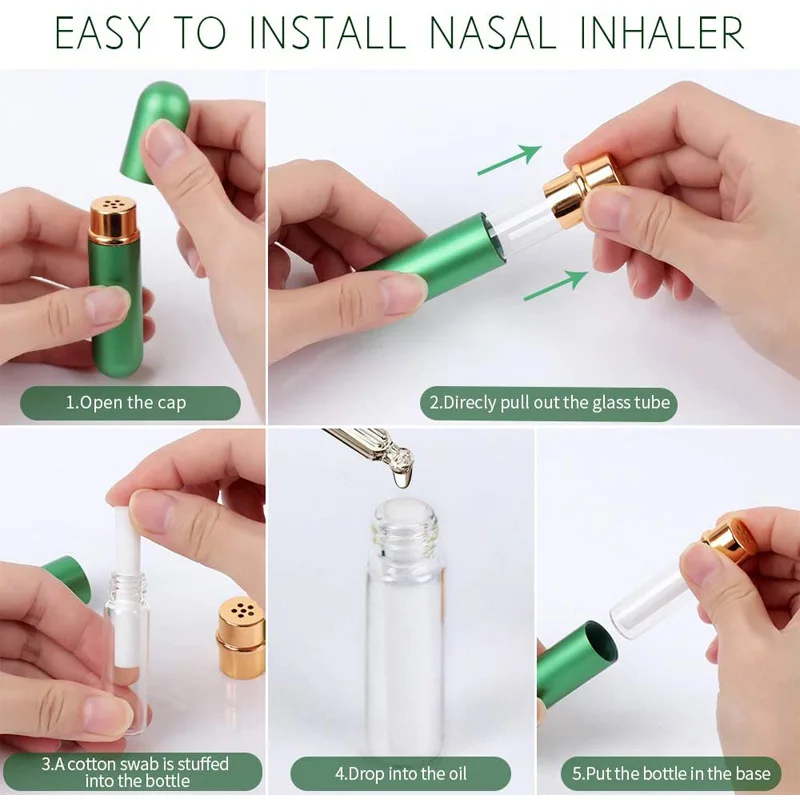 EASY TO INSTALL NASAL INHALER

1.Open the cap

2.Direcly pull out the glass tube

3.A cotton swab is stuffed into the bottle

4.Drop into the oil

5.Put the bottle in the base