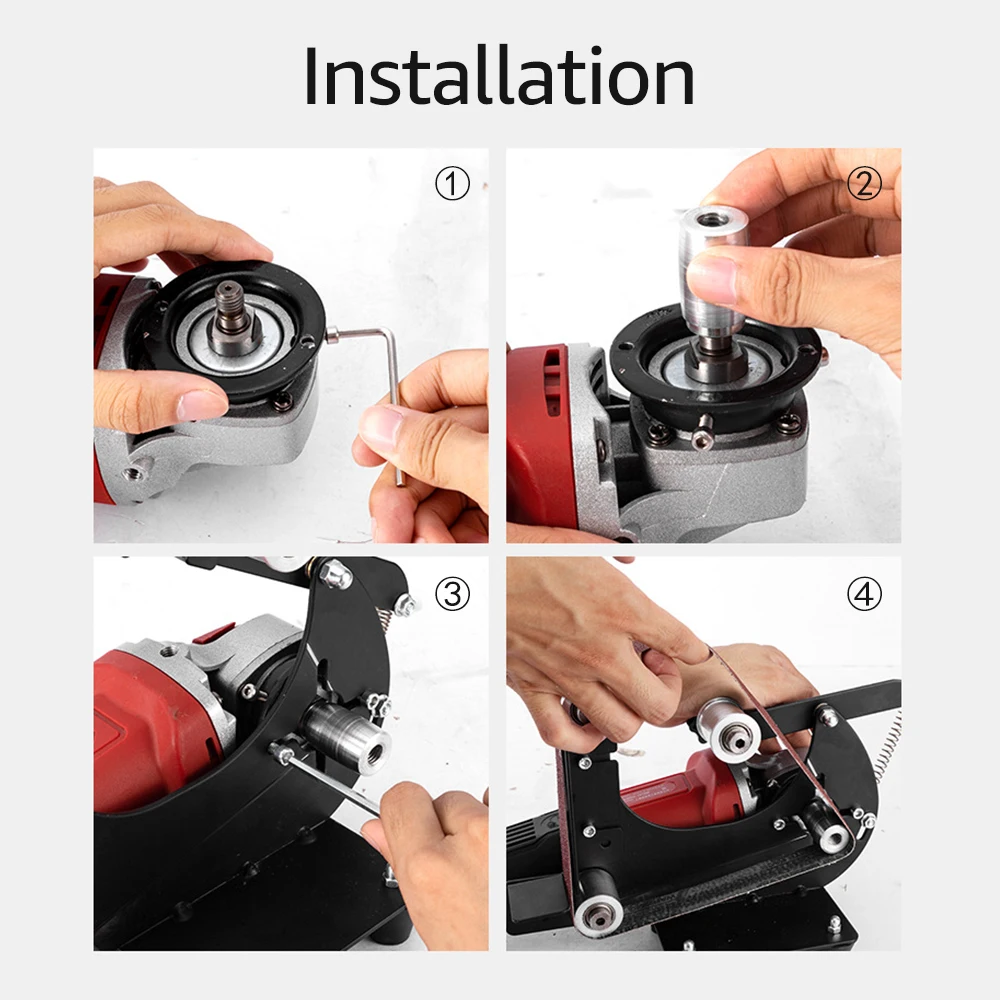 Installation

①

②

③

④