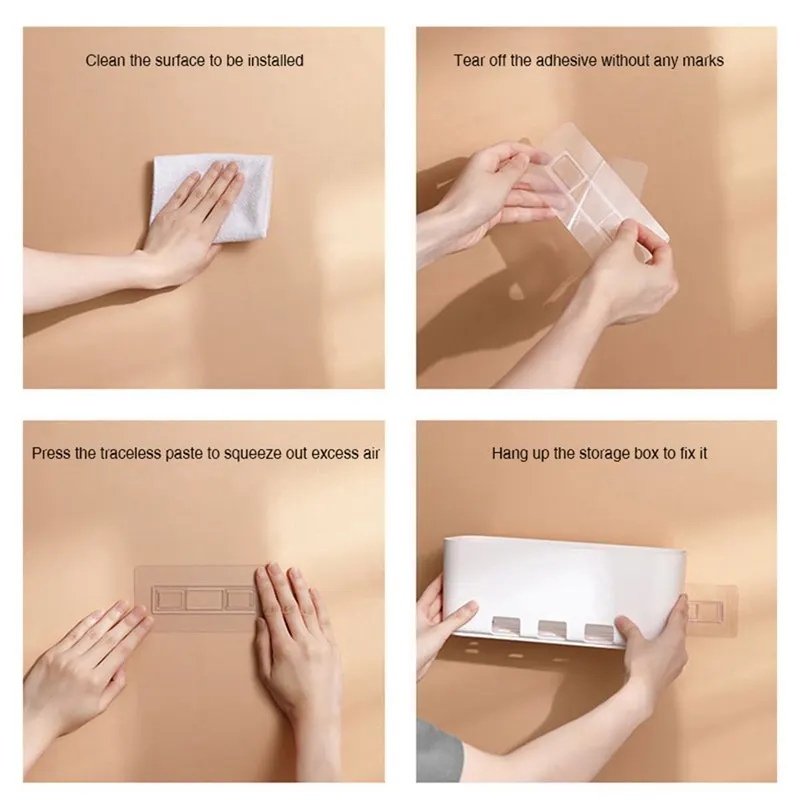 Clean the surface to be installed

Tear off the adhesive without any marks

Press the traceless paste to squeeze out excess air

Hang up the storage box to fix it