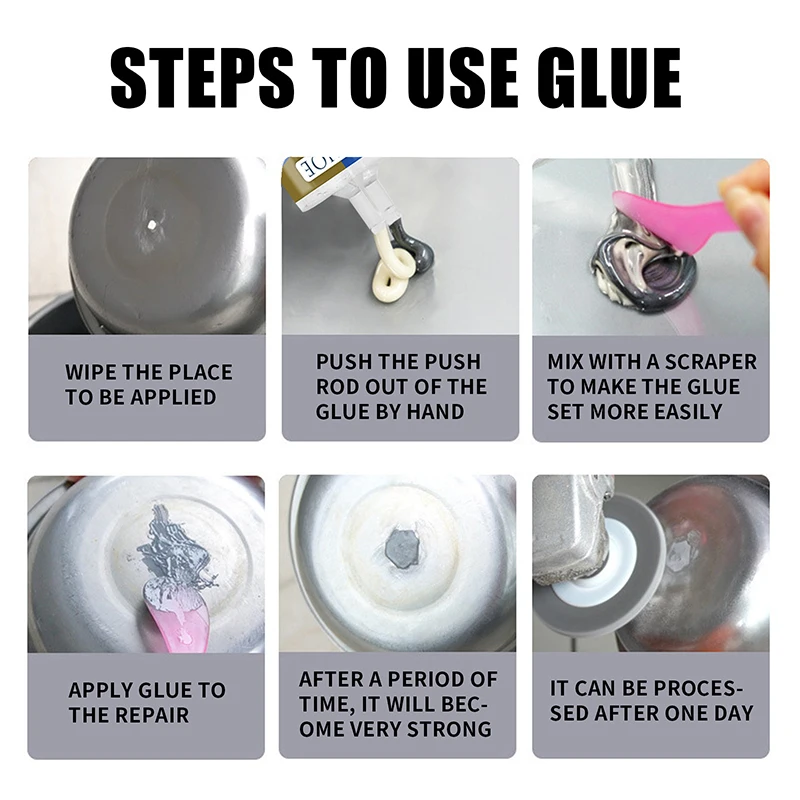 STEPS TO USE GLUE

WIPE THE PLACE TO BE APPLIED

PUSH THE PUSH ROD OUT OF THE GLUE BY HAND

MIX WITH A SCRAPER TO MAKE THE GLUE SET MORE EASILY

APPLY GLUE TO THE REPAIR

AFTER A PERIOD OF TIME, IT WILL BECOME VERY STRONG

IT CAN BE PROCESSED AFTER ONE DAY