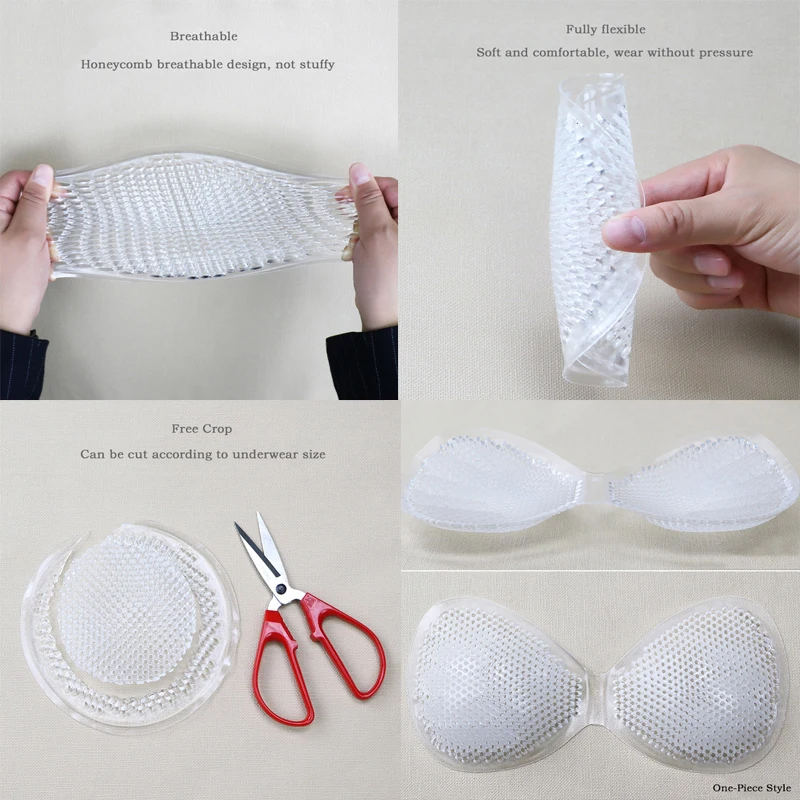 Breathable

Honeycomb breathable design, not stuffy

Fully flexible

Soft and comfortable, wear without pressure

Free Crop

Can be cut according to underwear size

One-Piece Style