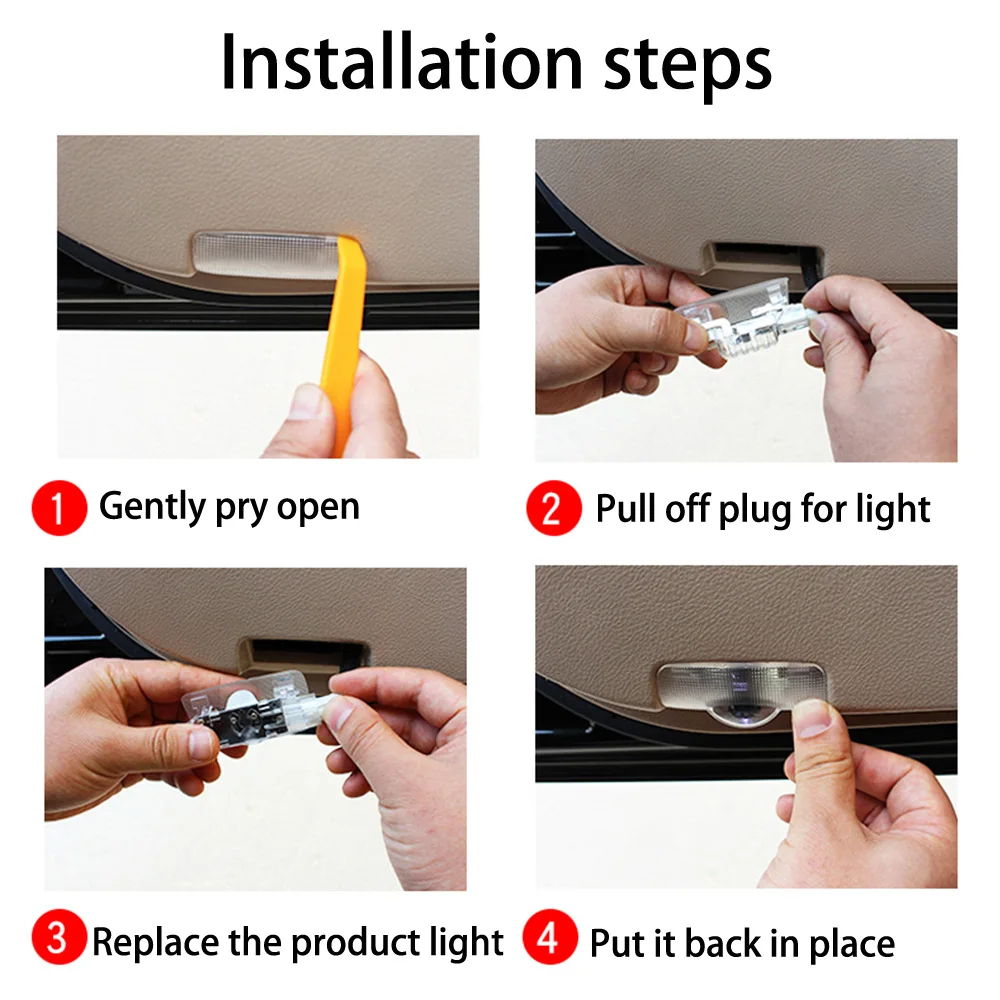 Installation steps

1 Gently pry open

2 Pull off plug for light

3 Replace the product light

4 Put it back in place