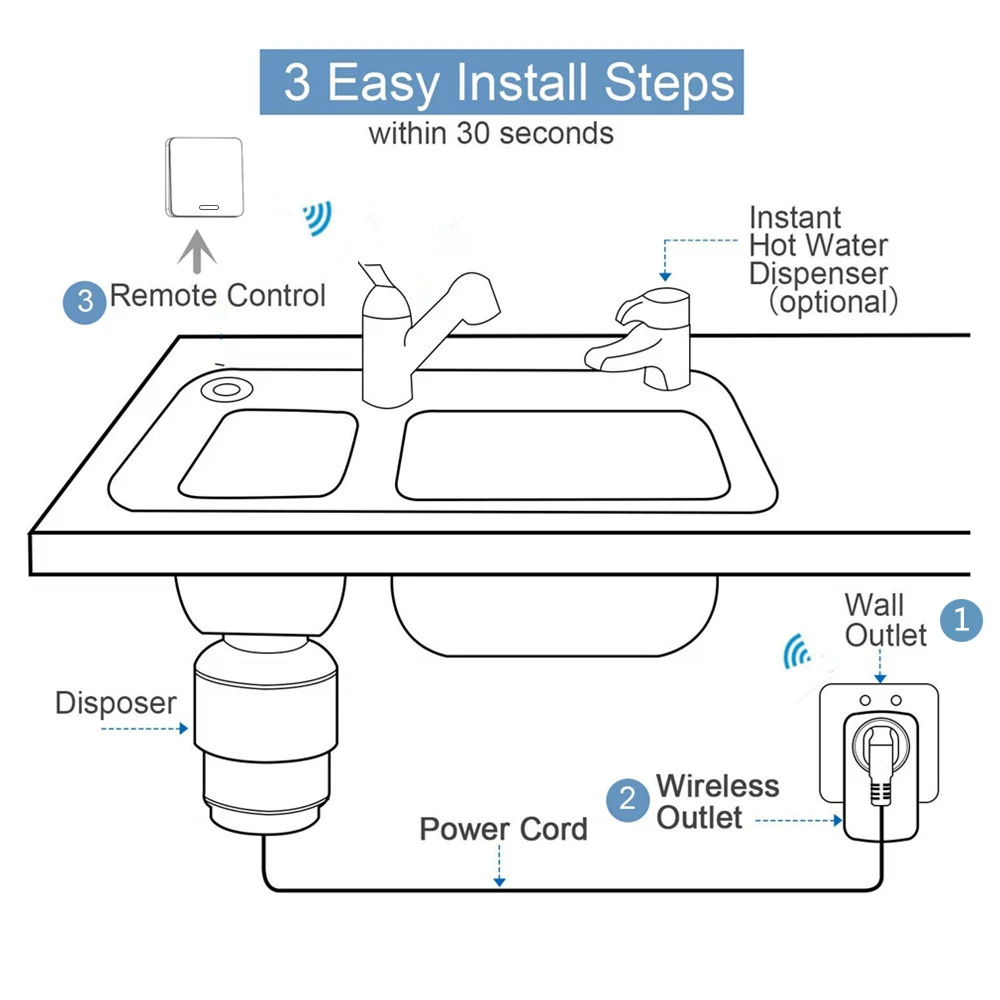 3 Easy Install Steps
within 30 seconds

3 Remote Control

Instant Hot Water Dispenser (optional)

Wall Outlet 1

Disposer

2 Wireless Outlet

Power Cord