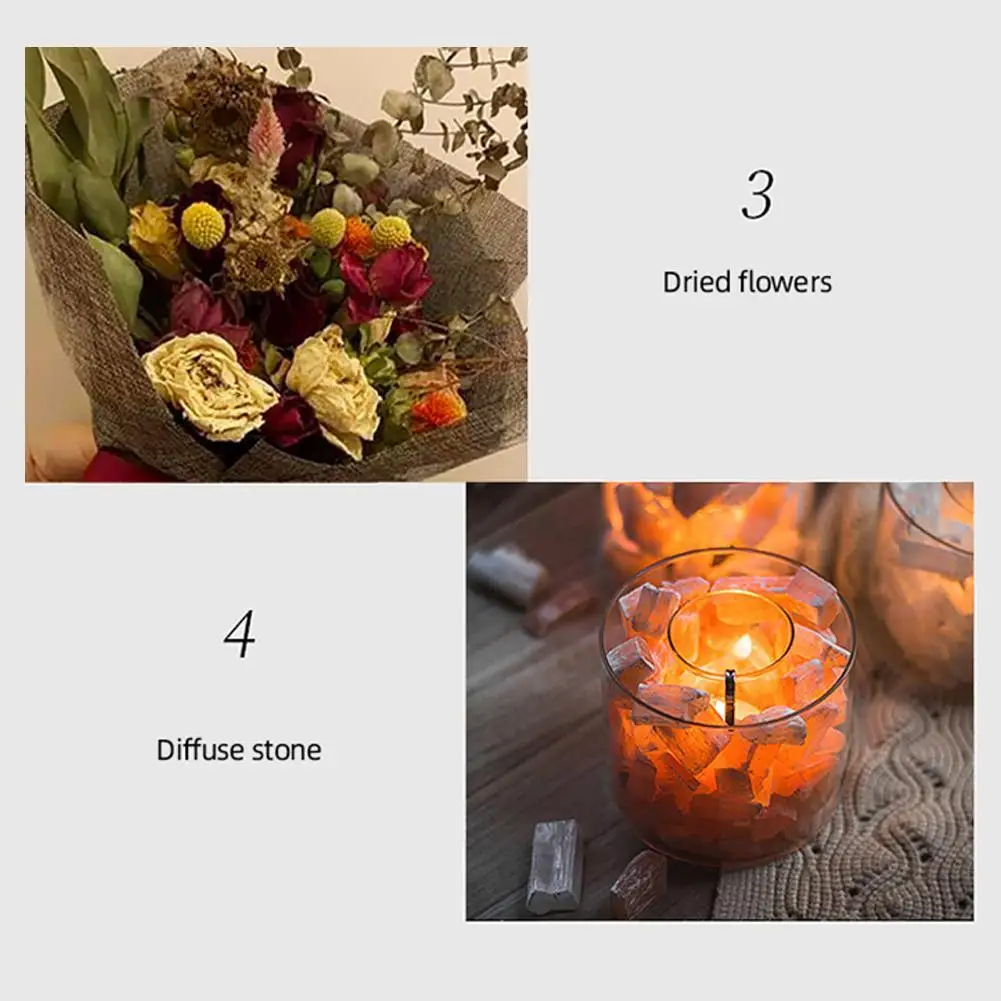 3

Dried flowers

4

Diffuse stone