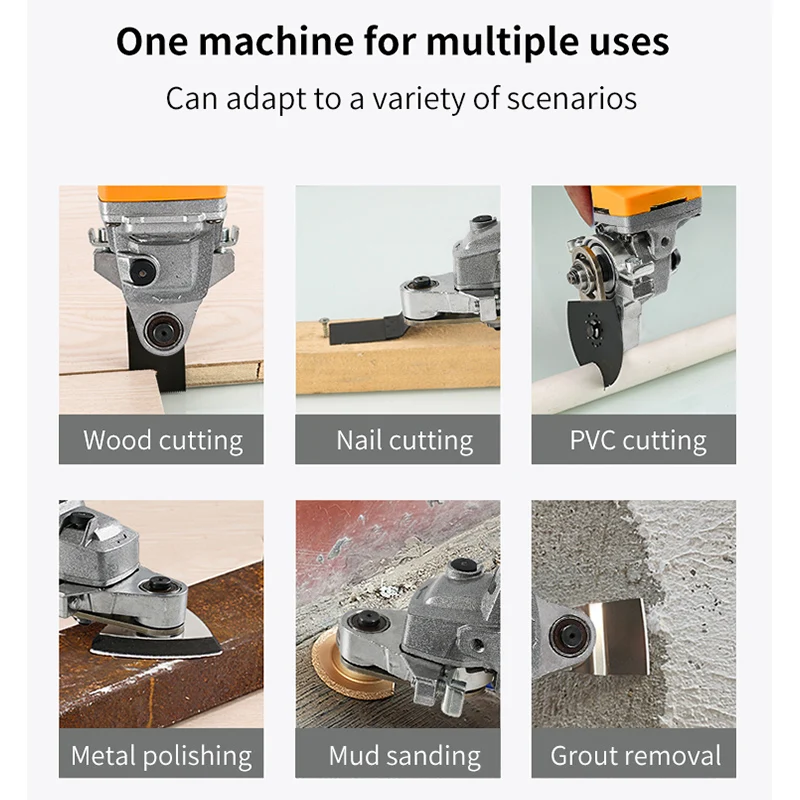 One machine for multiple uses

Can adapt to a variety of scenarios

Wood cutting

Nail cutting

PVC cutting

Metal polishing

Mud sanding

Grout removal