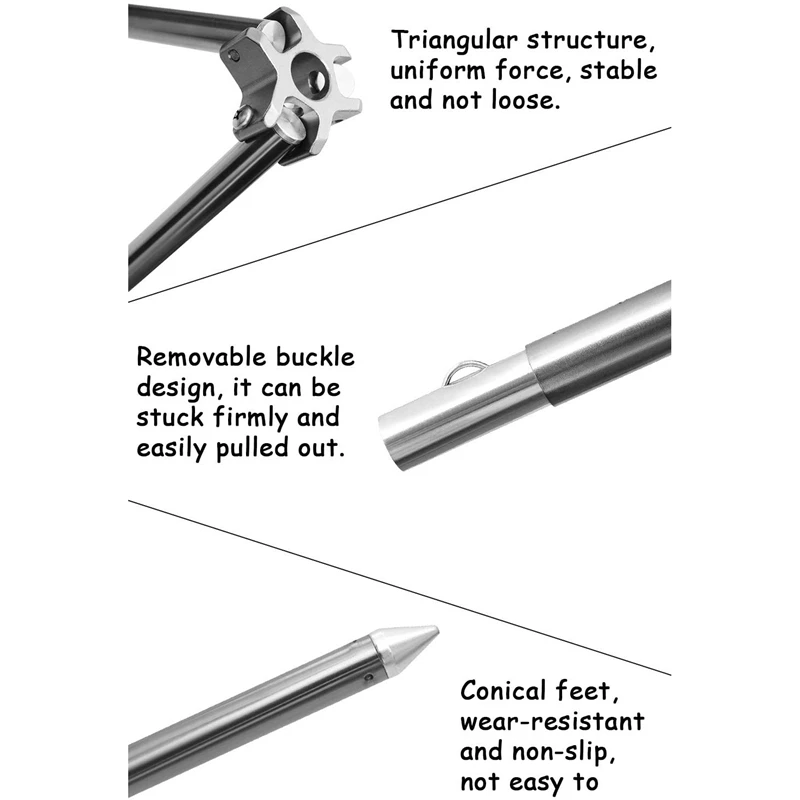 Triangular structure, uniform force, stable and not loose.

Removable buckle design, it can be stuck firmly and easily pulled out.

Conical feet, wear-resistant and non-slip, not easy to