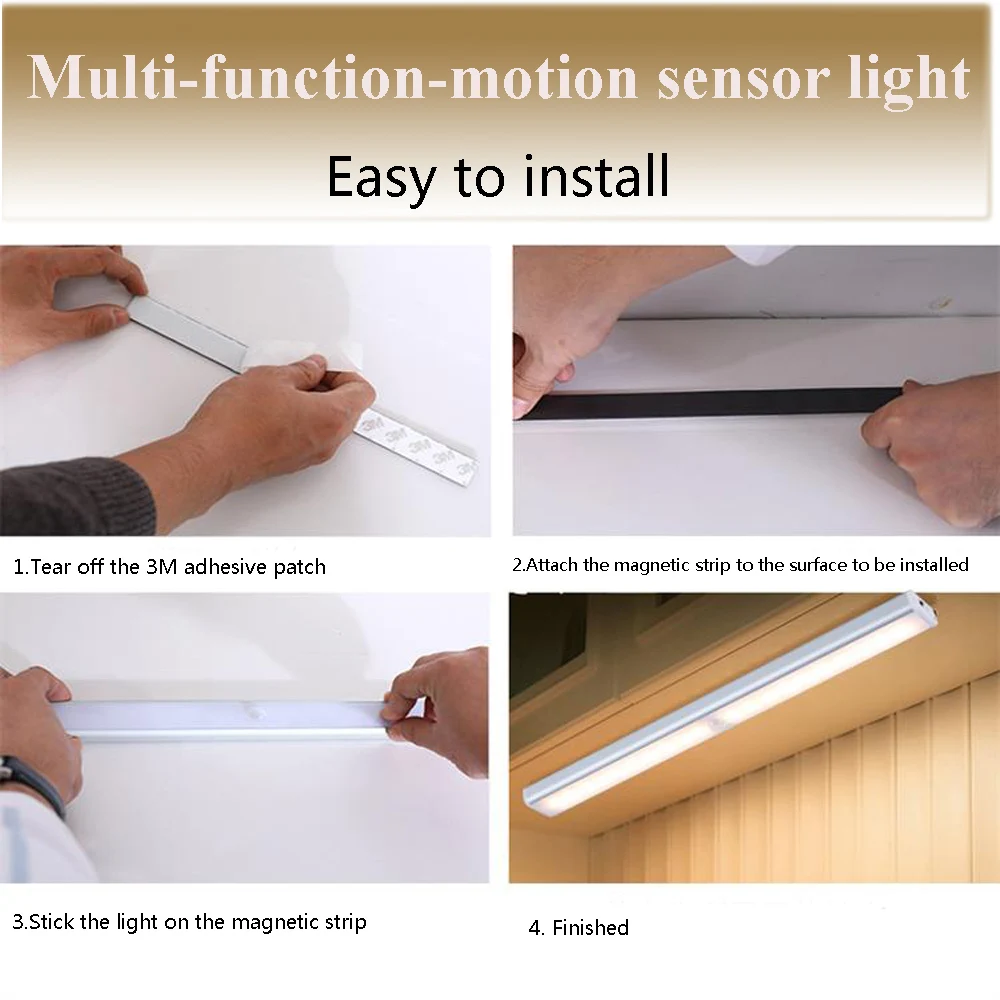 Multi-function-motion sensor light

Easy to install

3M 3M 3M

1.Tear off the 3M adhesive patch

2.Attach the magnetic strip to the surface to be installed

3.Stick the light on the magnetic strip

4. Finished