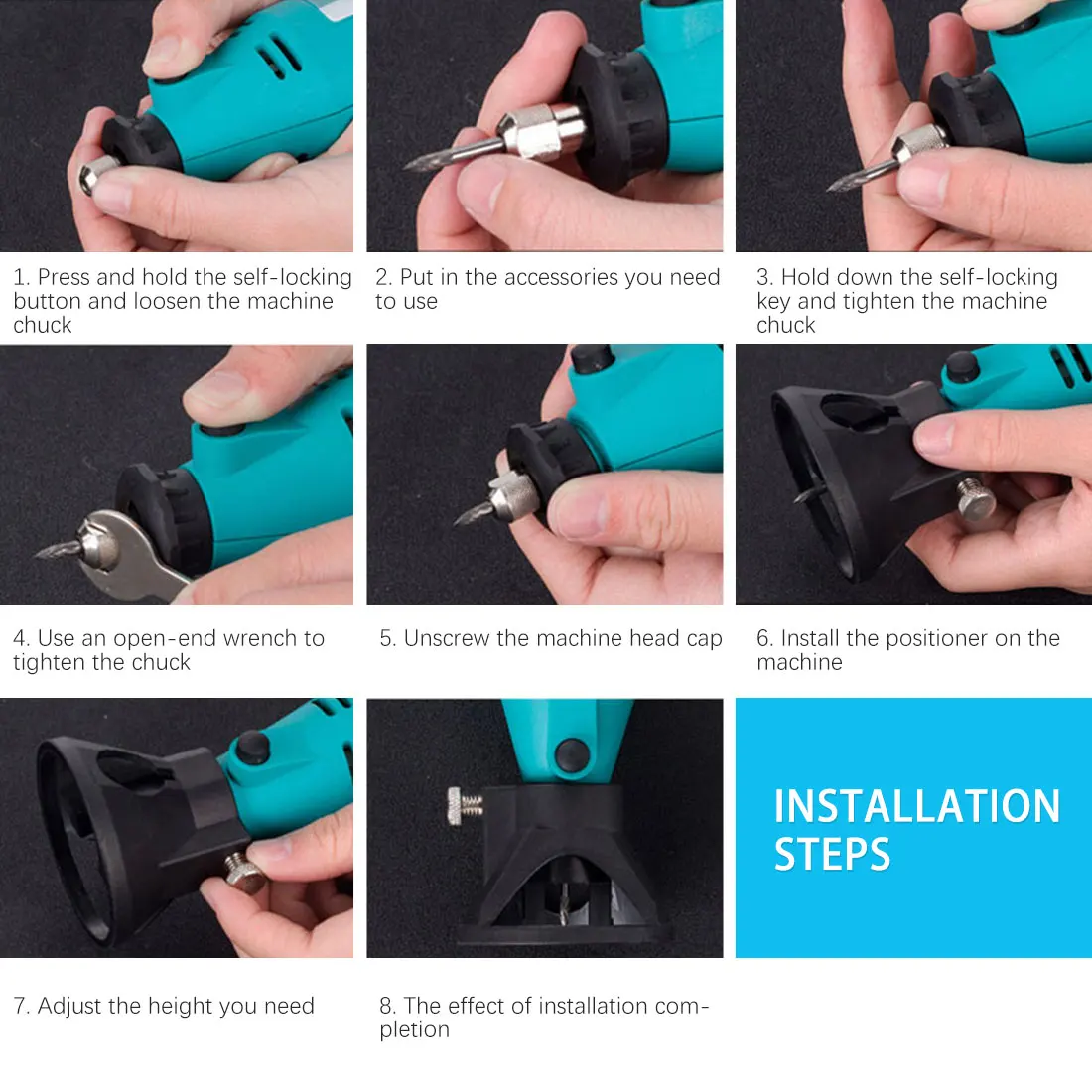 1. Press and hold the self-locking button and loosen the machine chuck

2. Put in the accessories you need to use

3. Hold down the self-locking key and tighten the machine chuck

4. Use an open-end wrench to tighten the chuck

5. Unscrew the machine head cap

6. Install the positioner on the machine

7. Adjust the height you need

8. The effect of installation completion

INSTALLATION STEPS