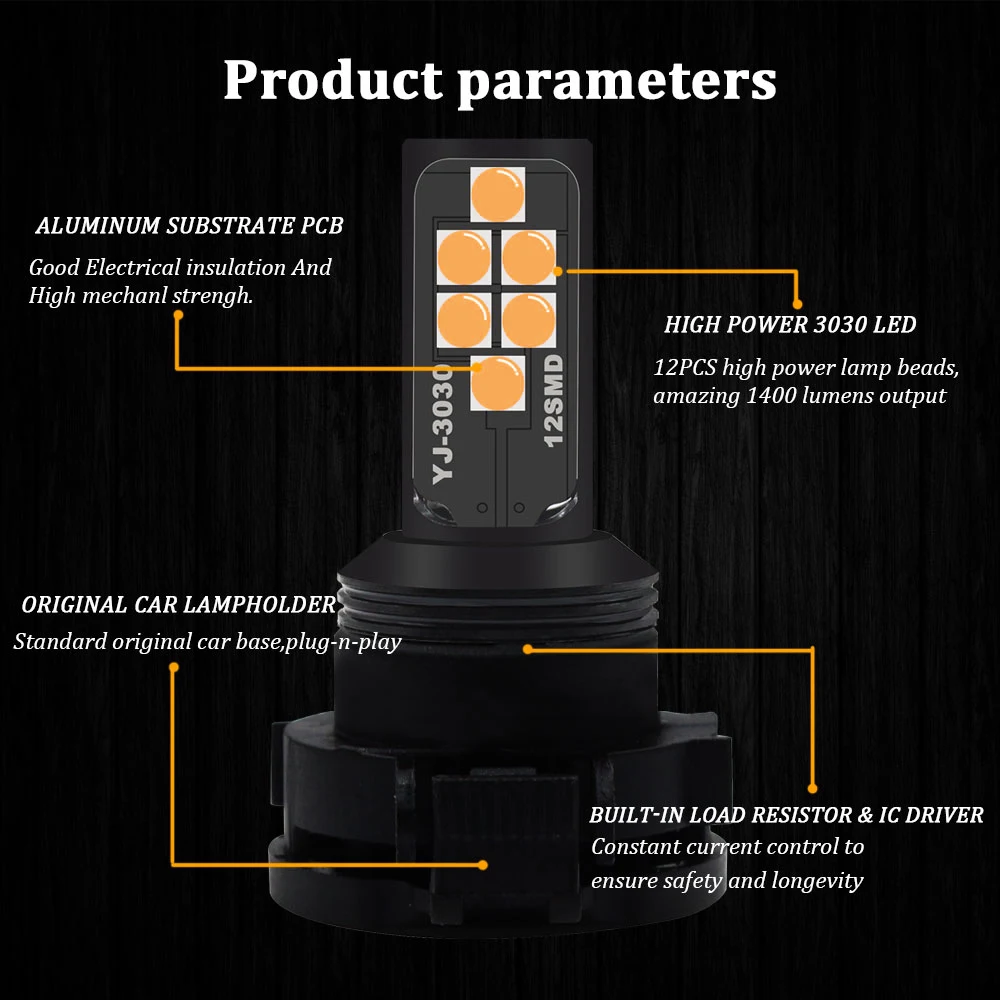 Product parameters

ALUMINUM SUBSTRATE PCB
Good Electrical insulation And High mechanl strengh.

YJ-3030
12SMD

HIGH POWER 3030 LED
12PCS high power lamp beads, amazing 1400 lumens output

ORIGINAL CAR LAMPHOLDER
Standard original car base,plug-n-play

BUILT-IN LOAD RESISTOR & IC DRIVER
Constant current control to ensure safety and longevity