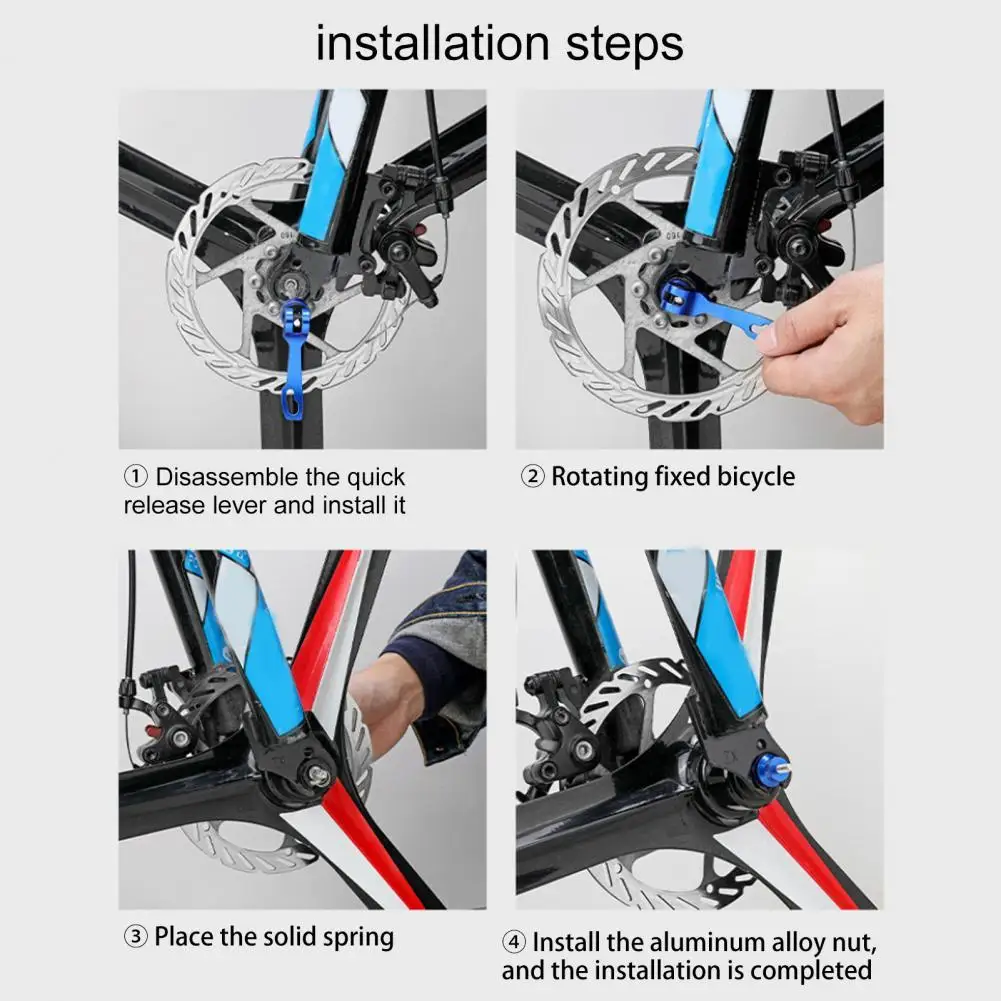 installation steps

① Disassemble the quick release lever and install it

② Rotating fixed bicycle

③ Place the solid spring

④ Install the aluminum alloy nut, and the installation is completed