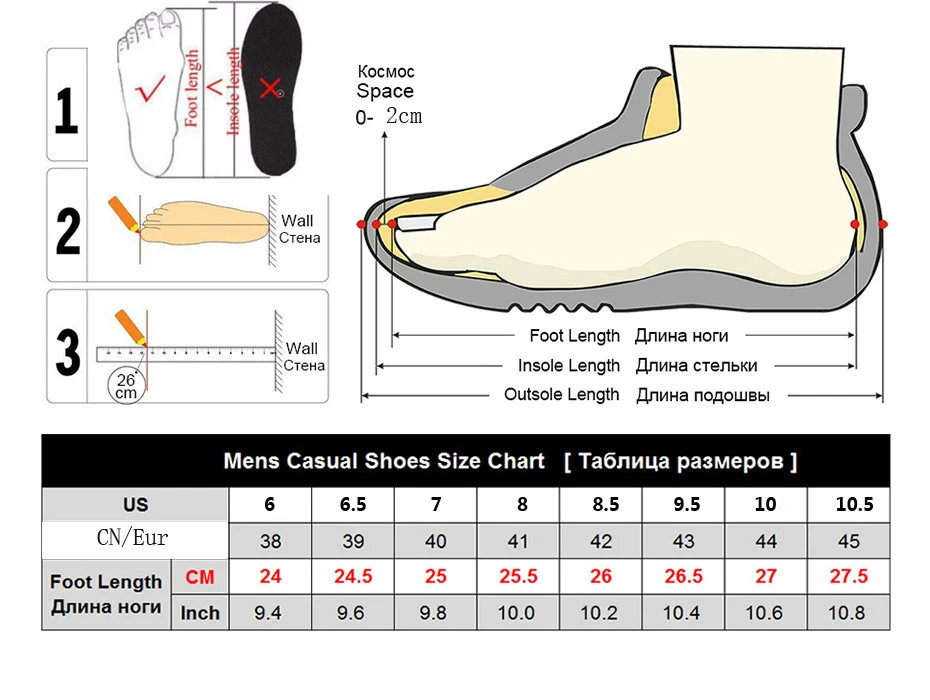 1

Foot length

<

Insole length

2

Wall
Стена

3

Wall
Стена

26
cm

Космос
Space
0- 2cm

Foot Length Длина ноги
Insole Length Длина стельки
Outsole Length Длина подошвы

Mens Casual Shoes Size Chart [ Таблица размеров ]

| US | | 6 | 6.5 | 7 | 8 | 8.5 | 9.5 | 10 | 10.5 |
|---|---|---|---|---|---|---|---|---|---|
| CN/Eur | | 38 | 39 | 40 | 41 | 42 | 43 | 44 | 45 |
| Foot Length Длина ноги | CM | 24 | 24.5 | 25 | 25.5 | 26 | 26.5 | 27 | 27.5 |
| | Inch | 9.4 | 9.6 | 9.8 | 10.0 | 10.2 | 10.4 | 10.6 | 10.8 |