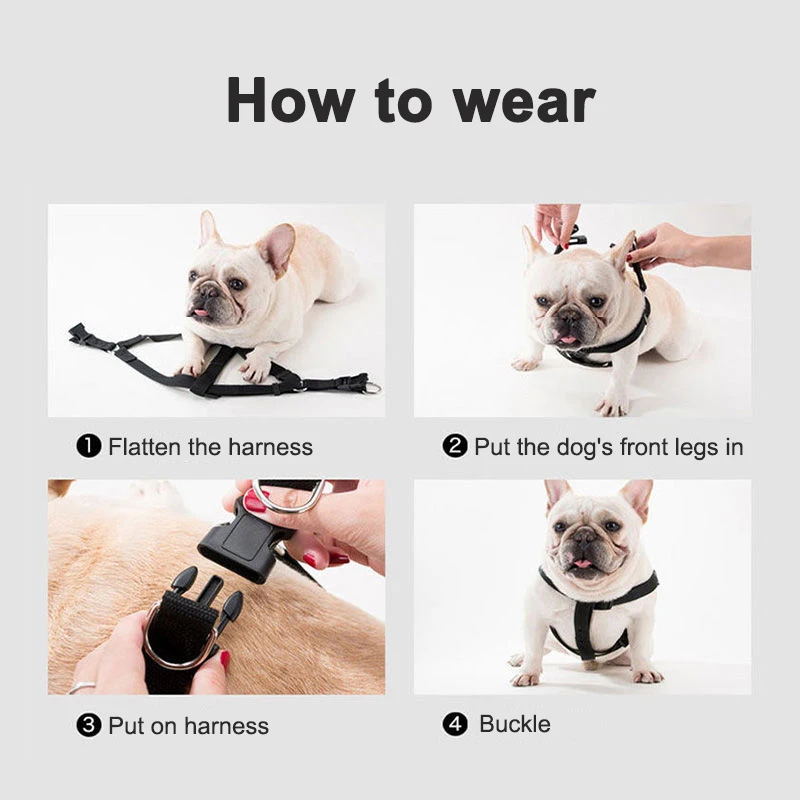 How to wear

❶ Flatten the harness

❷ Put the dog's front legs in

❸ Put on harness

❹ Buckle