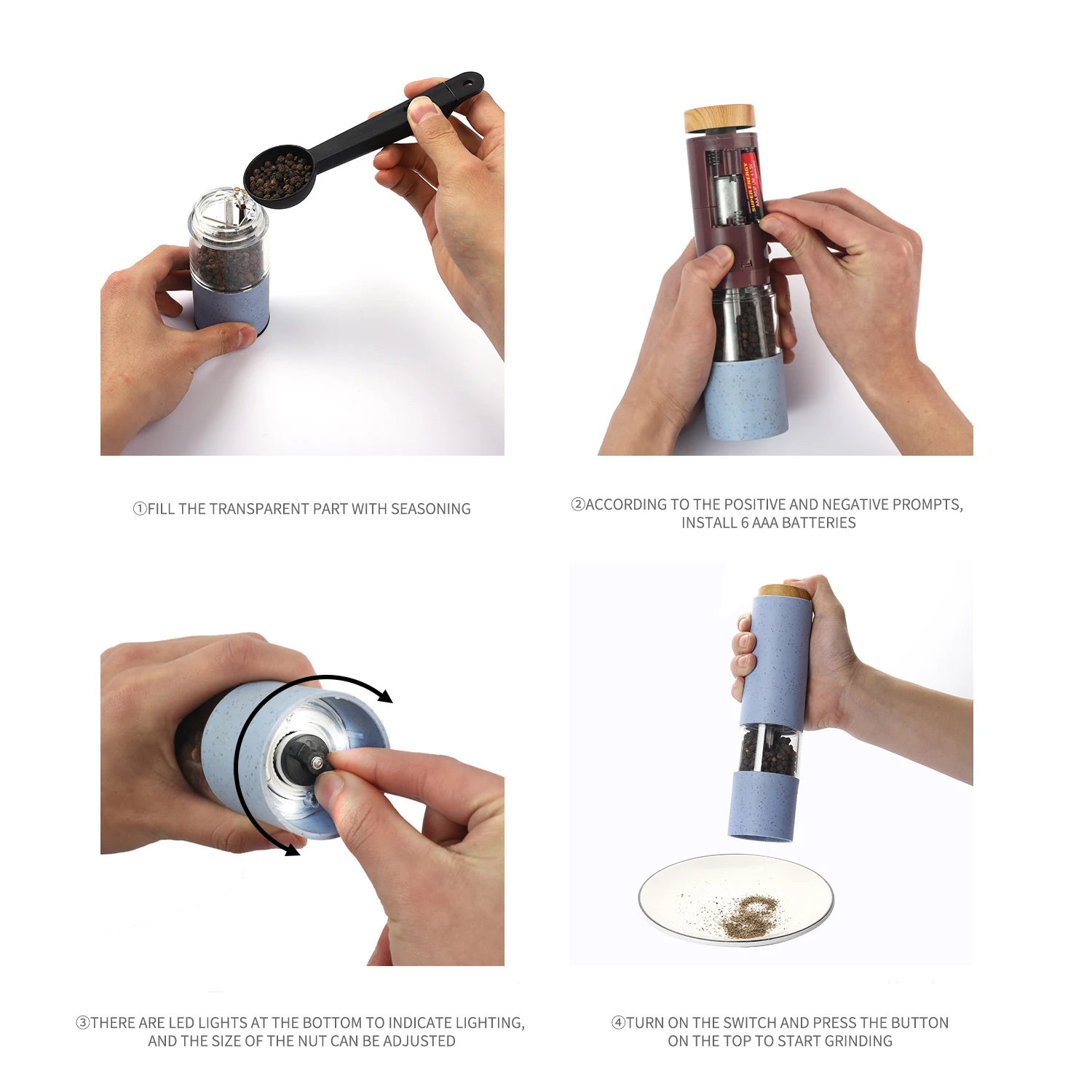 SUPER ENERGY

①FILL THE TRANSPARENT PART WITH SEASONING

②ACCORDING TO THE POSITIVE AND NEGATIVE PROMPTS, INSTALL 6 AAA BATTERIES

③THERE ARE LED LIGHTS AT THE BOTTOM TO INDICATE LIGHTING, AND THE SIZE OF THE NUT CAN BE ADJUSTED

④TURN ON THE SWITCH AND PRESS THE BUTTON ON THE TOP TO START GRINDING