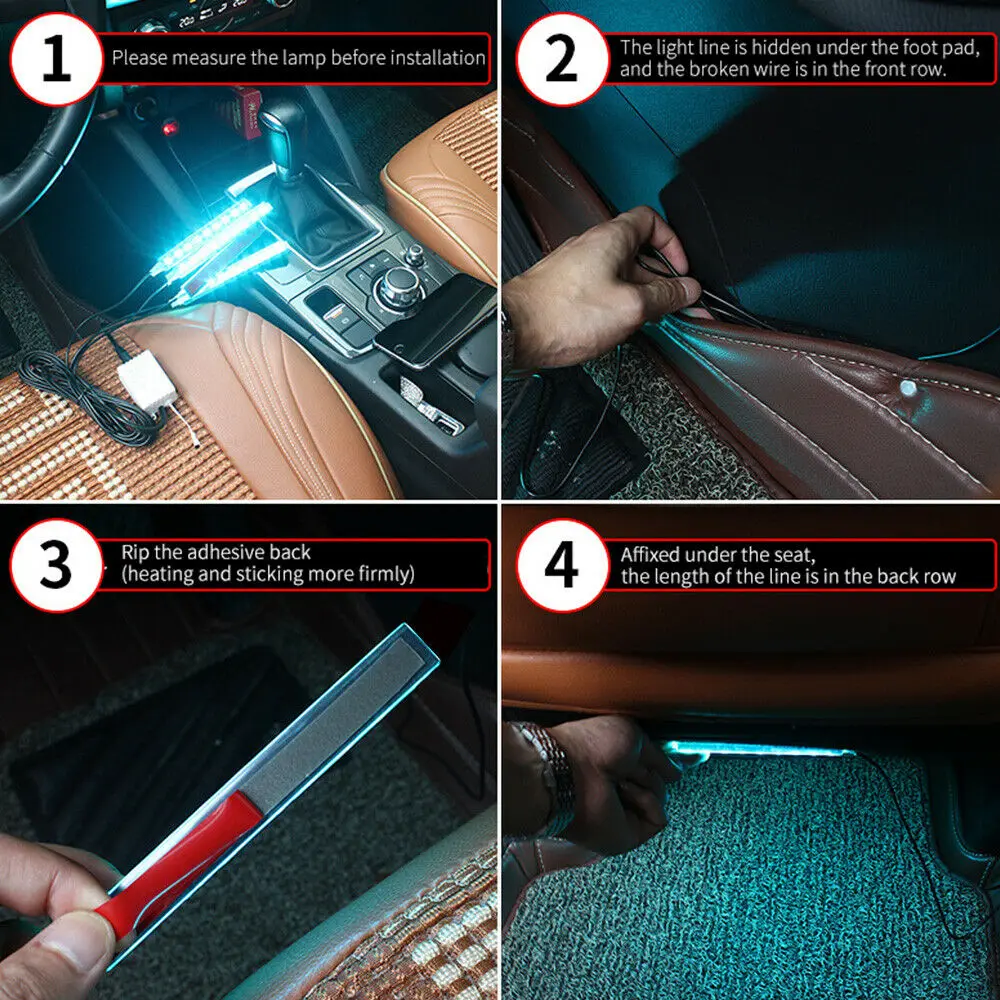 1 Please measure the lamp before installation

2 The light line is hidden under the foot pad, and the broken wire is in the front row.

3 Rip the adhesive back (heating and sticking more firmly)

4 Affixed under the seat, the length of the line is in the back row