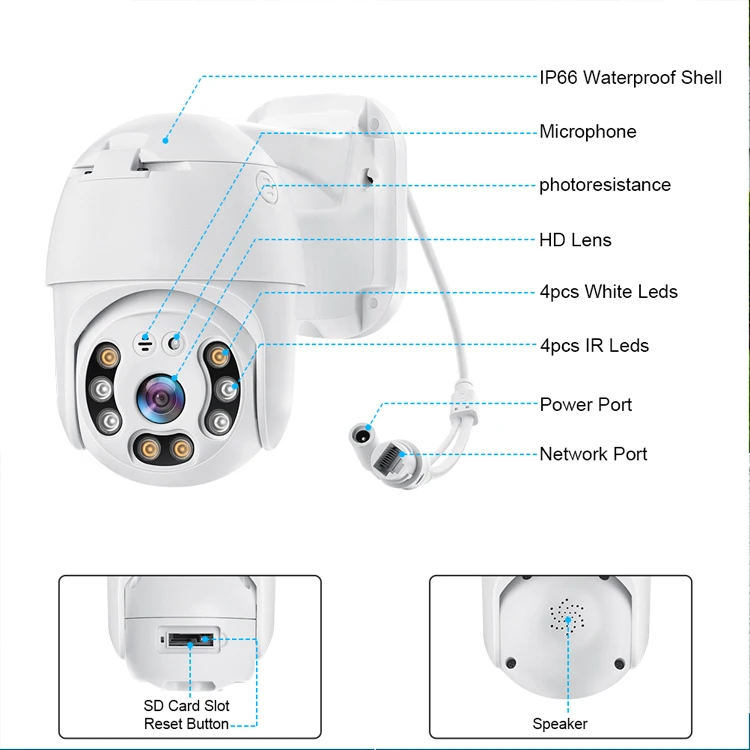 IP66 Waterproof Shell
Microphone
photoresistance
HD Lens
4pcs White Leds
4pcs IR Leds
Power Port
Network Port

SD Card Slot
Reset Button

Speaker