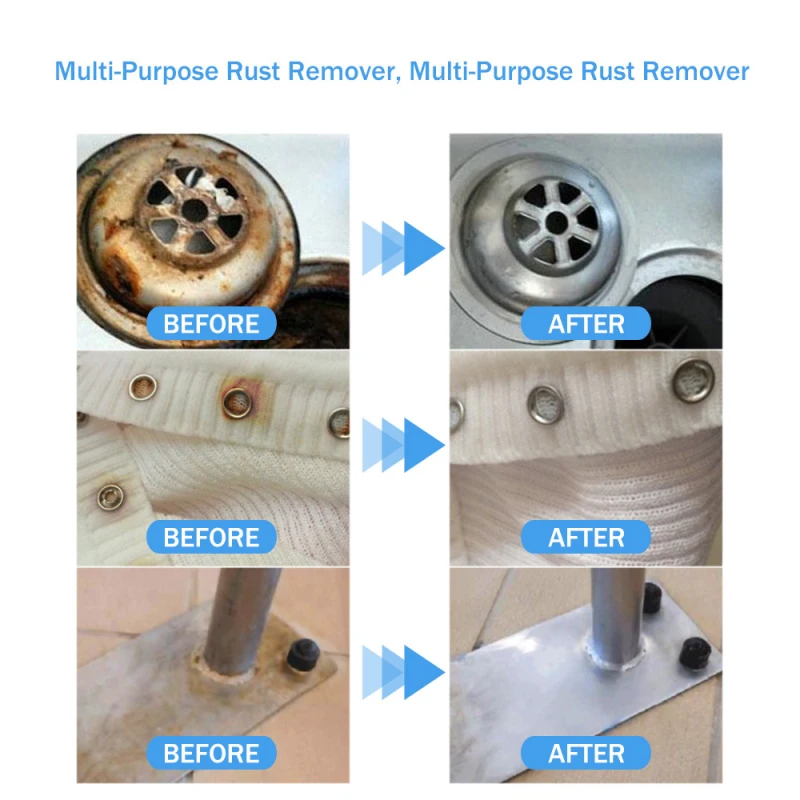 Multi-Purpose Rust Remover, Multi-Purpose Rust Remover

BEFORE

AFTER

BEFORE

AFTER

BEFORE

AFTER