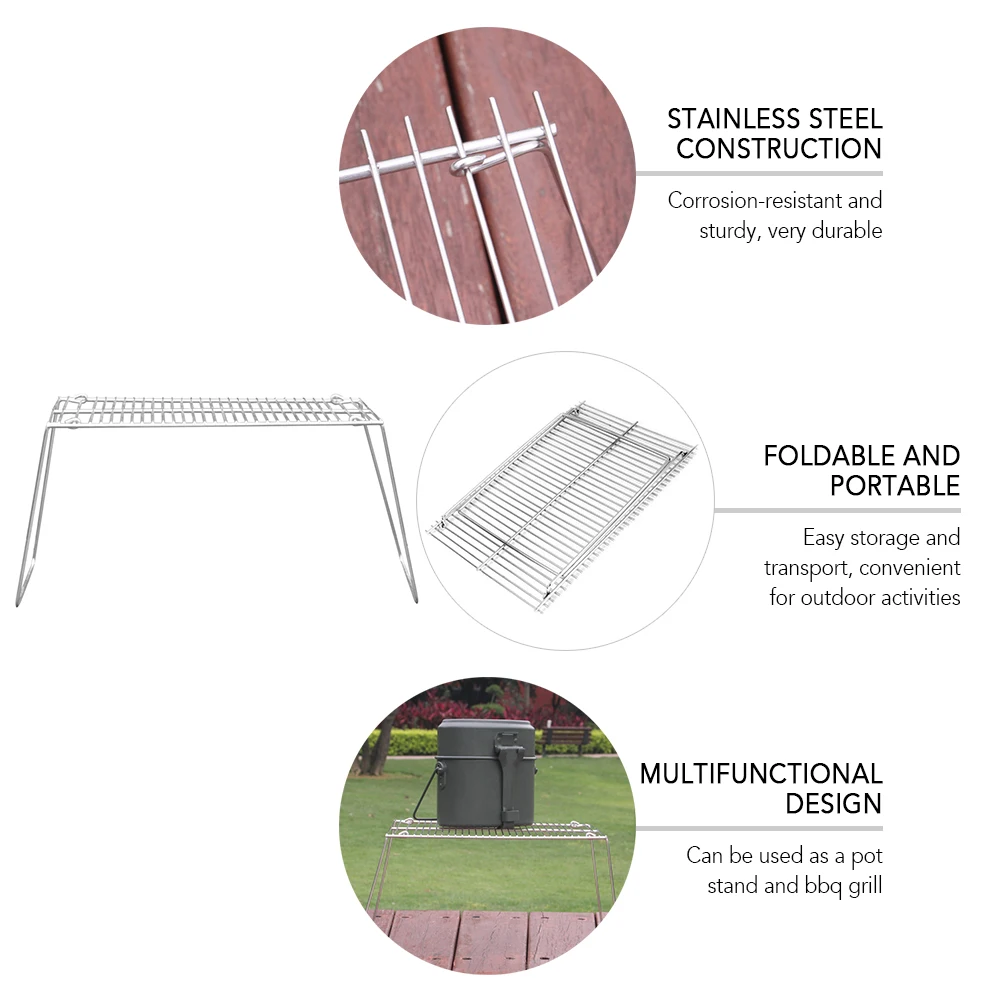 STAINLESS STEEL CONSTRUCTION

Corrosion-resistant and sturdy, very durable

FOLDABLE AND PORTABLE

Easy storage and transport, convenient for outdoor activities

MULTIFUNCTIONAL DESIGN

Can be used as a pot stand and bbq grill