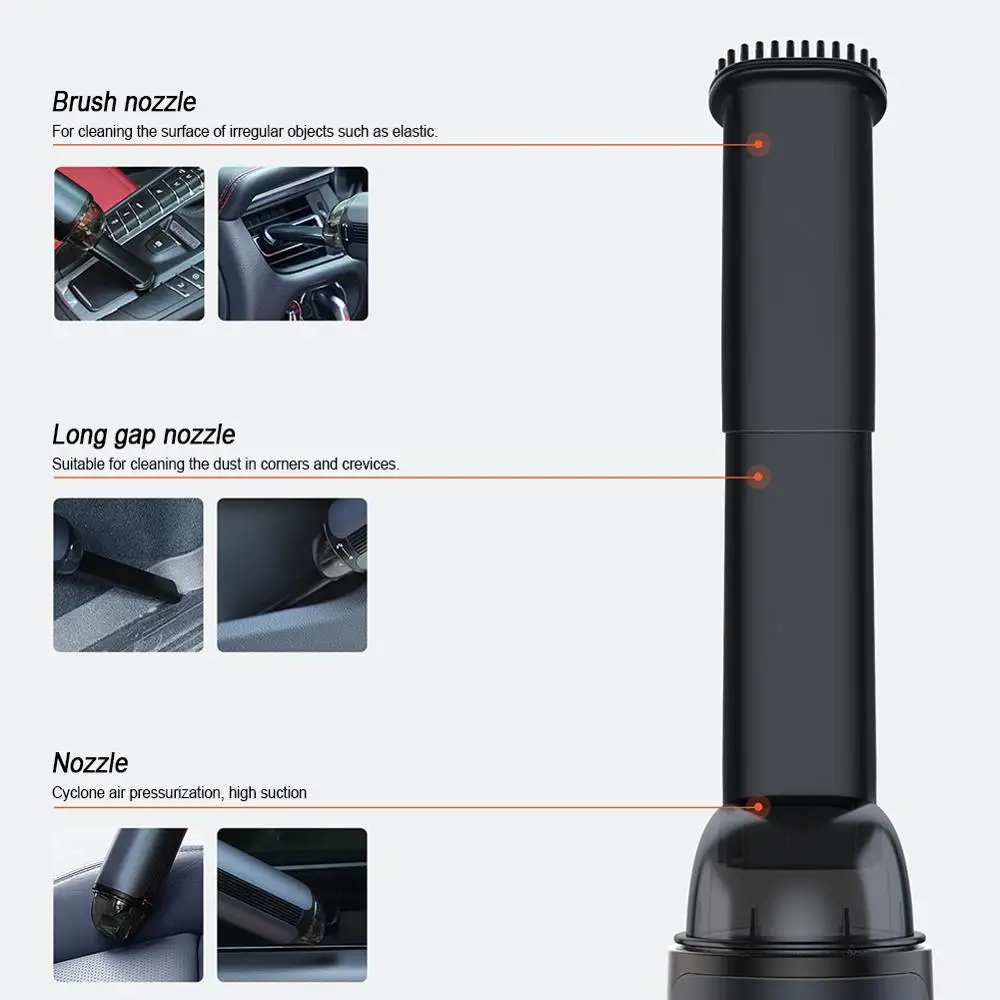 Brush nozzle
For cleaning the surface of irregular objects such as elastic.

Long gap nozzle
Suitable for cleaning the dust in corners and crevices.

Nozzle
Cyclone air pressurization, high suction