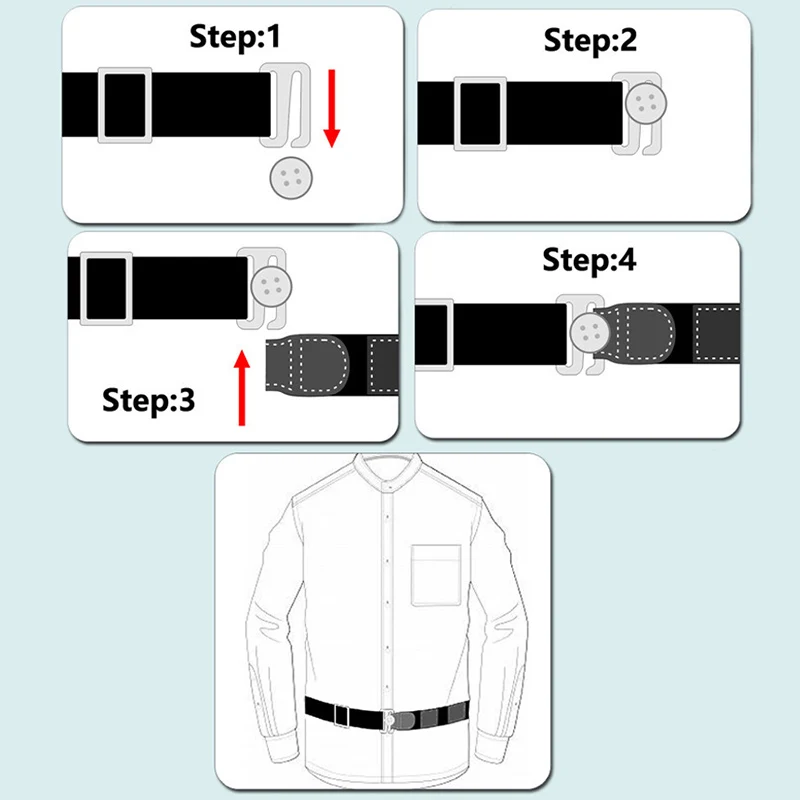 Step:1

Step:2

Step:3

Step:4