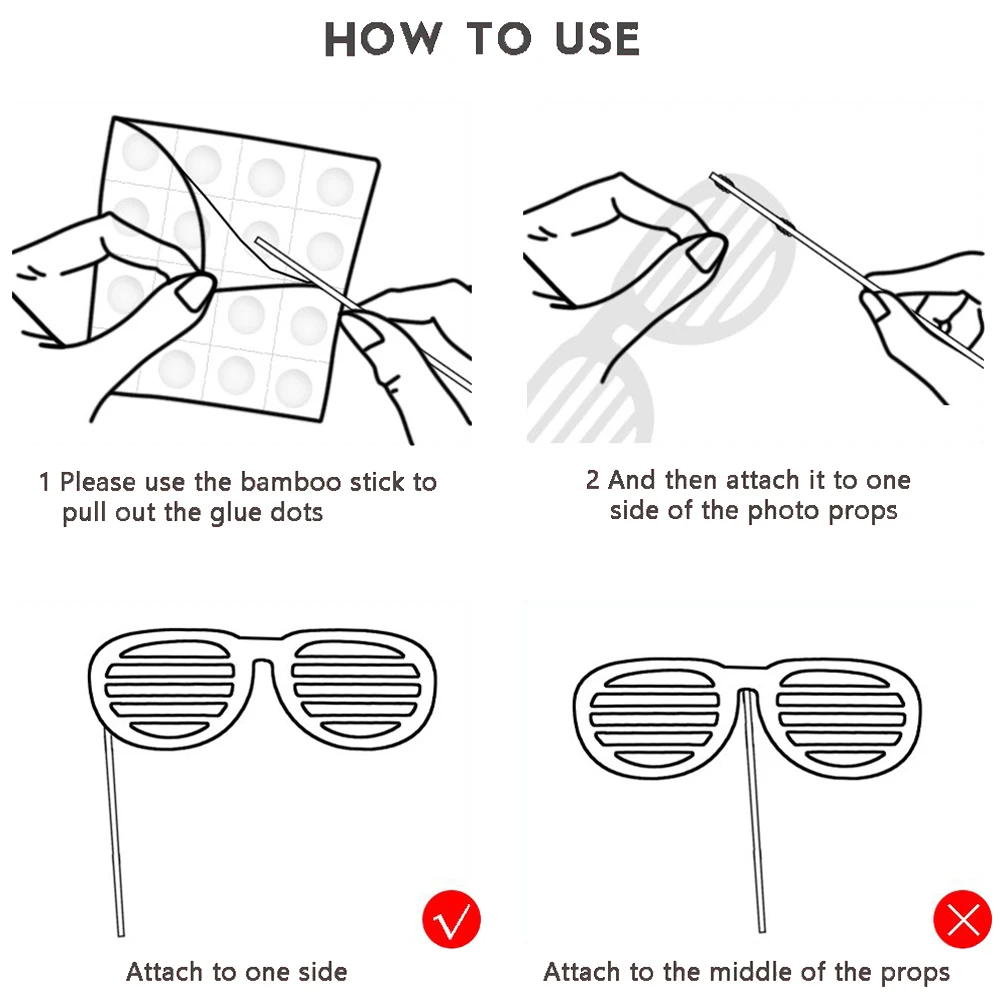 HOW TO USE

1 Please use the bamboo stick to pull out the glue dots

2 And then attach it to one side of the photo props

Attach to one side

Attach to the middle of the props