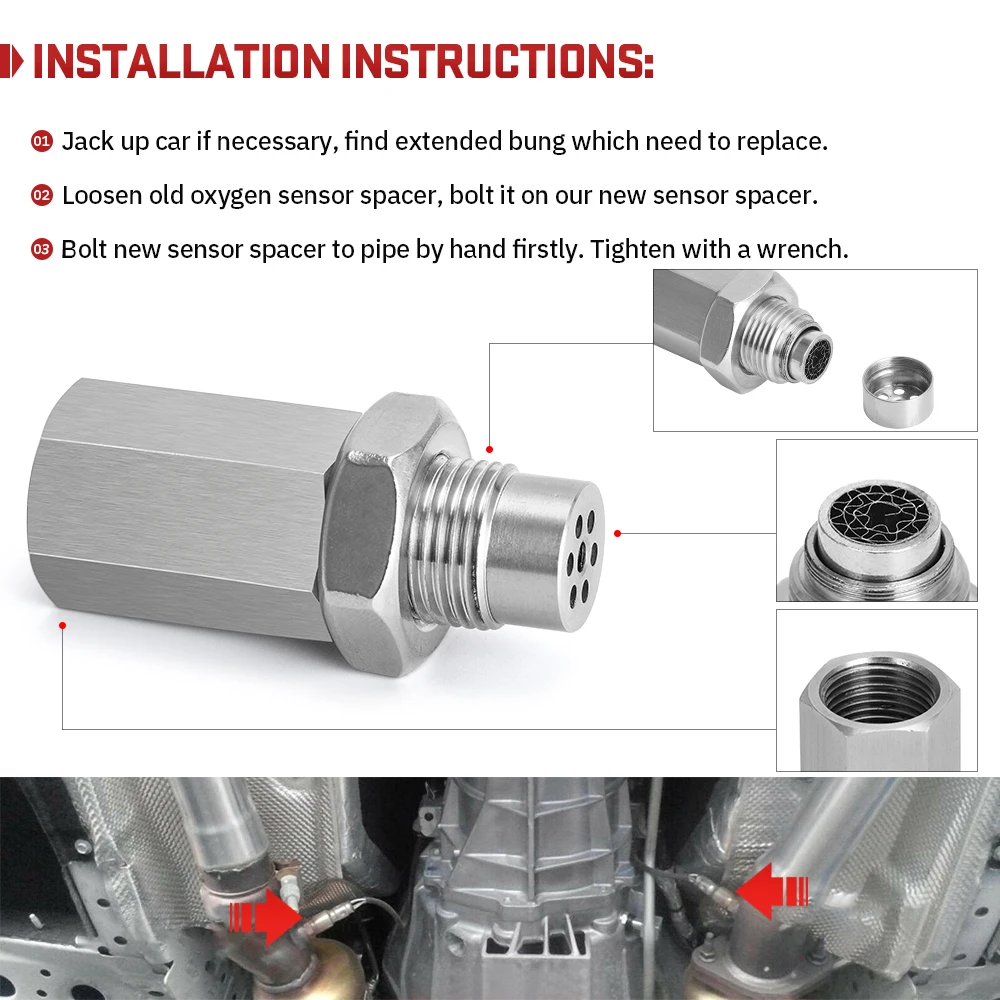 INSTALLATION INSTRUCTIONS:

01 Jack up car if necessary, find extended bung which need to replace.

02 Loosen old oxygen sensor spacer, bolt it on our new sensor spacer.

03 Bolt new sensor spacer to pipe by hand firstly. Tighten with a wrench.