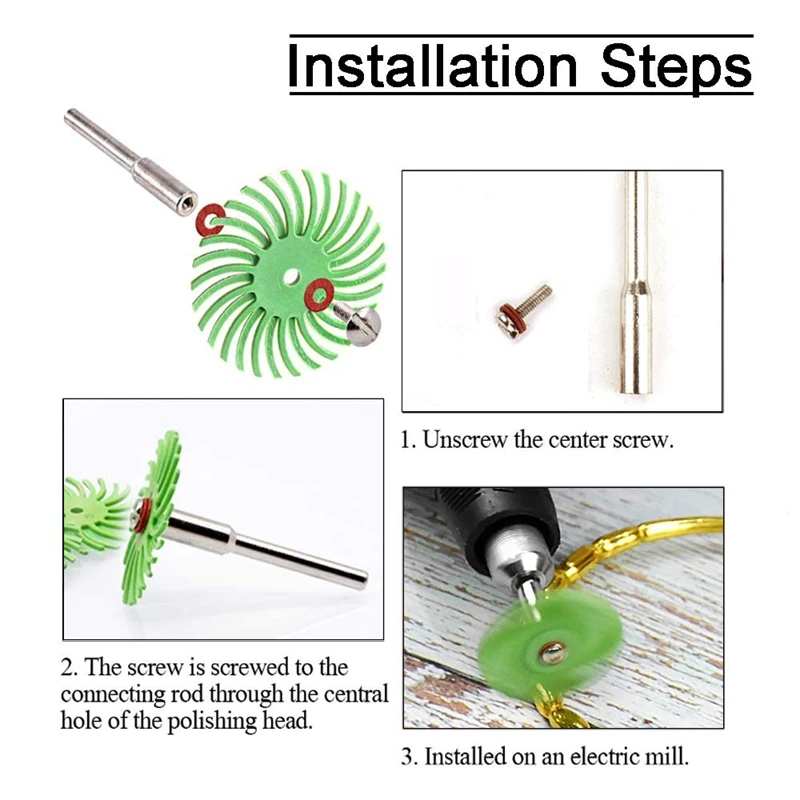 Installation Steps

1. Unscrew the center screw.

2. The screw is screwed to the connecting rod through the central hole of the polishing head.

3. Installed on an electric mill.