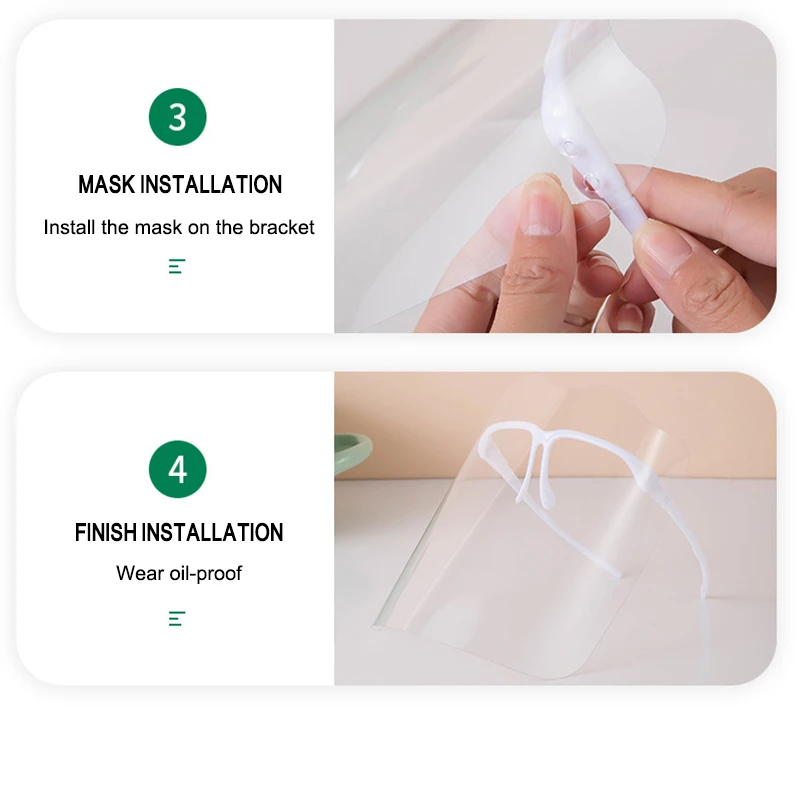 3

MASK INSTALLATION

Install the mask on the bracket

4

FINISH INSTALLATION

Wear oil-proof