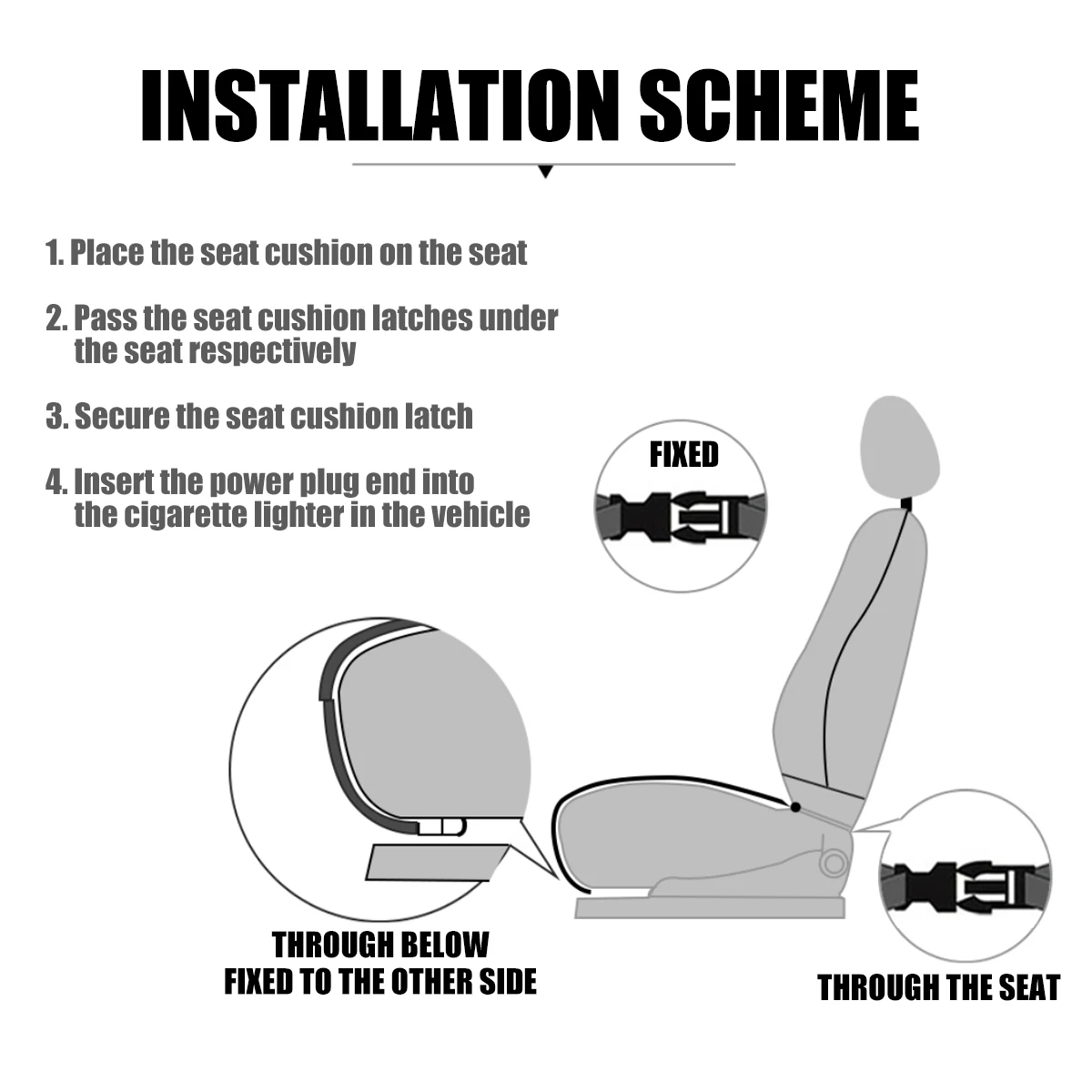 INSTALLATION SCHEME

1. Place the seat cushion on the seat

2. Pass the seat cushion latches under the seat respectively

3. Secure the seat cushion latch

4. Insert the power plug end into the cigarette lighter in the vehicle

FIXED

THROUGH BELOW
FIXED TO THE OTHER SIDE

THROUGH THE SEAT