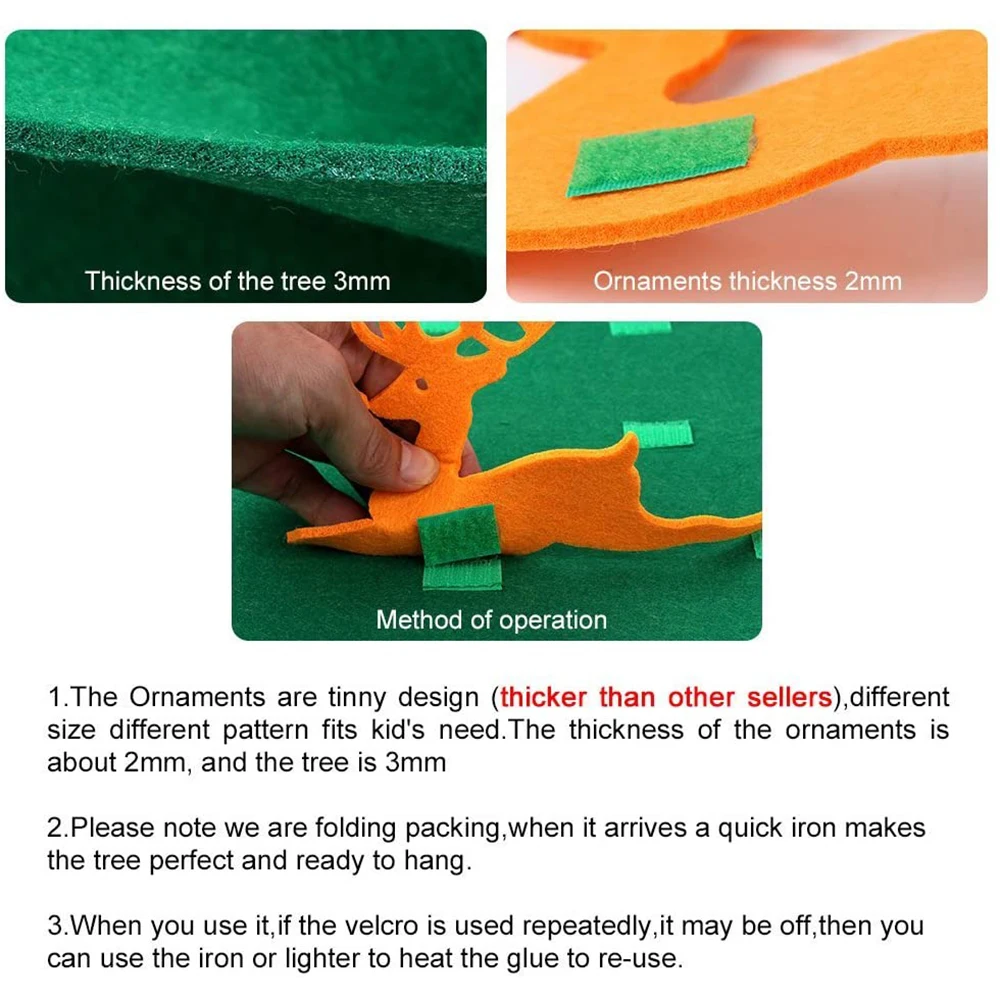 Thickness of the tree 3mm

Ornaments thickness 2mm

Method of operation

1.The Ornaments are tinny design (thicker than other sellers),different size different pattern fits kid's need.The thickness of the ornaments is about 2mm, and the tree is 3mm

2.Please note we are folding packing,when it arrives a quick iron makes the tree perfect and ready to hang.

3.When you use it,if the velcro is used repeatedly,it may be off,then you can use the iron or lighter to heat the glue to re-use.