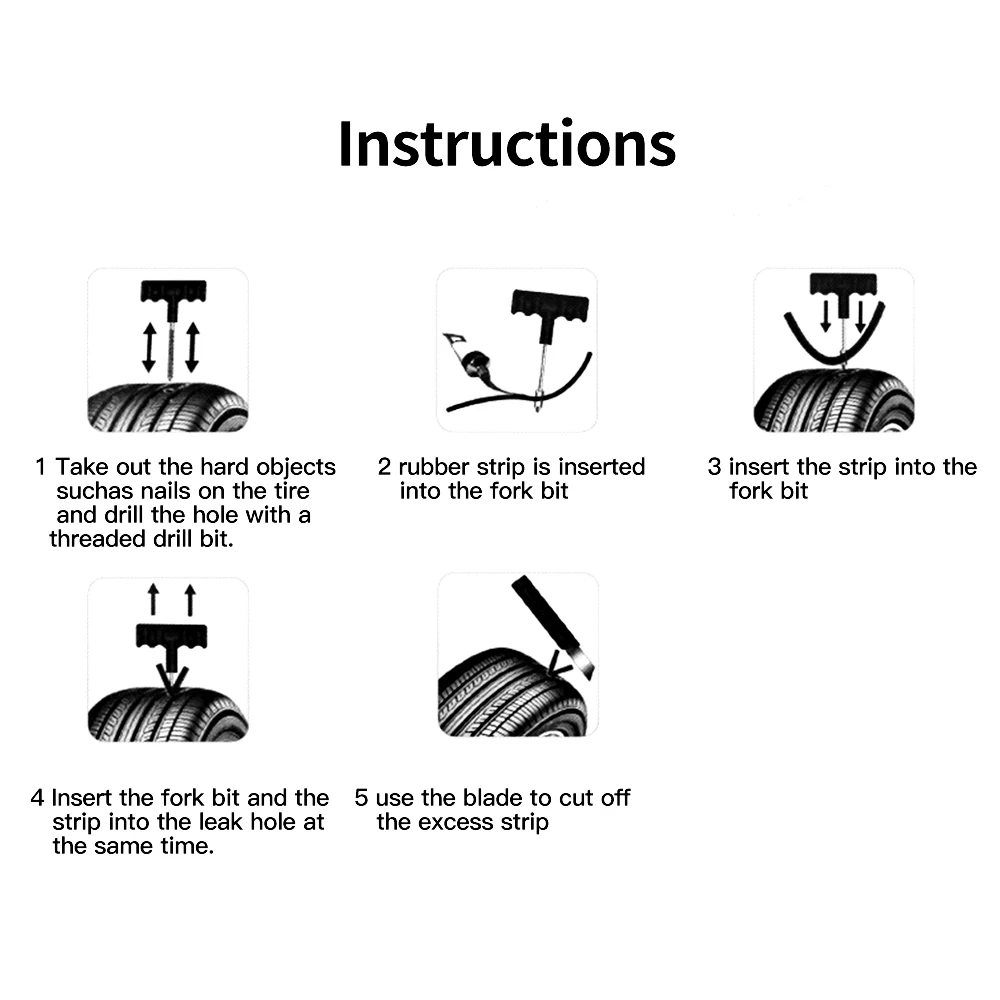 Instructions

1 Take out the hard objects suchas nails on the tire and drill the hole with a threaded drill bit.

2 rubber strip is inserted into the fork bit

3 insert the strip into the fork bit

4 Insert the fork bit and the strip into the leak hole at the same time.

5 use the blade to cut off the excess strip