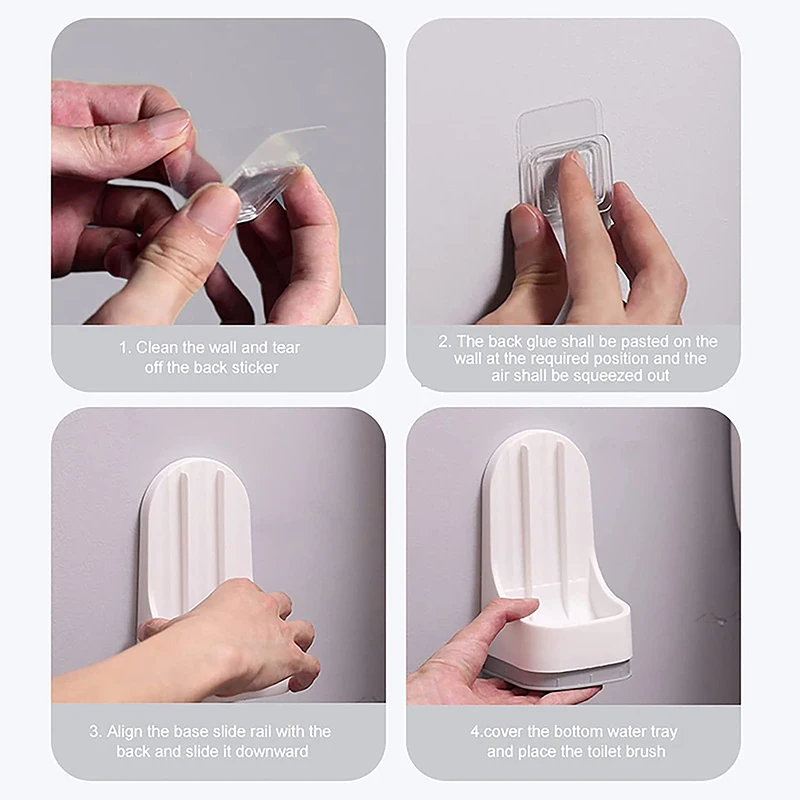 1. Clean the wall and tear off the back sticker

2. The back glue shall be pasted on the wall at the required position and the air shall be squeezed out

3. Align the base slide rail with the back and slide it downward

4.cover the bottom water tray and place the toilet brush