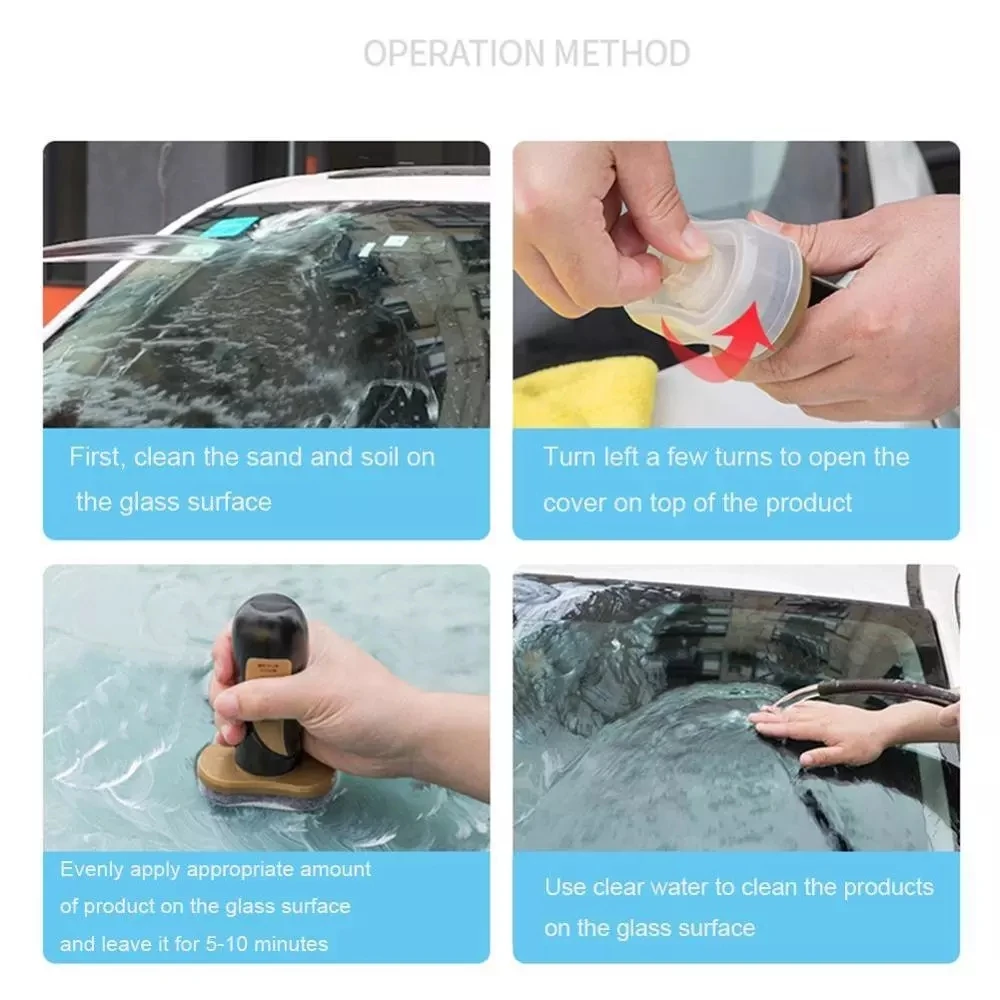 OPERATION METHOD

First, clean the sand and soil on the glass surface

Turn left a few turns to open the cover on top of the product

Evenly apply appropriate amount of product on the glass surface and leave it for 5-10 minutes

Use clear water to clean the products on the glass surface