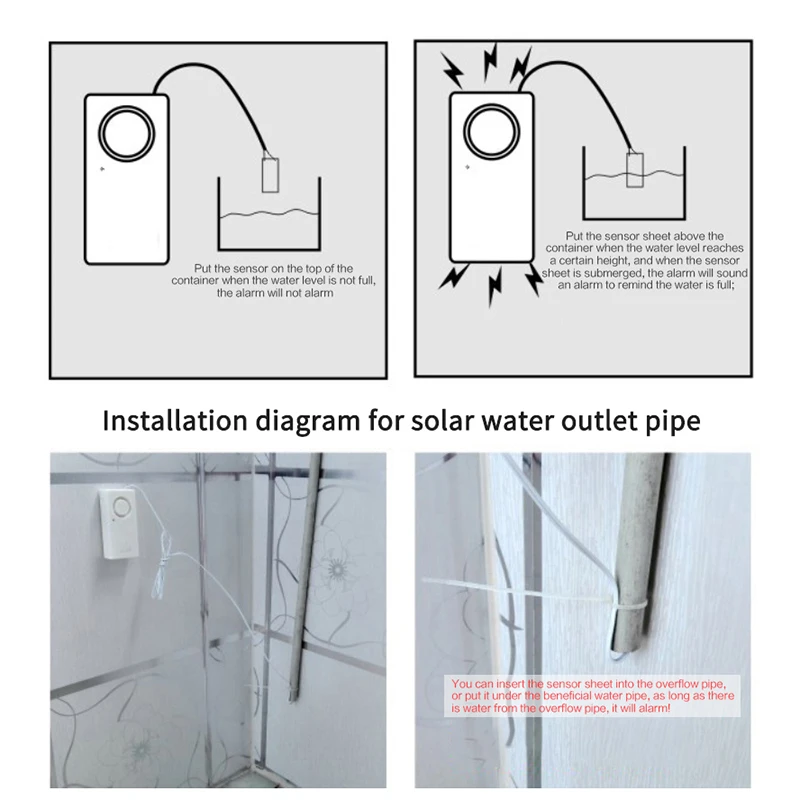 Put the sensor on the top of the container when the water level is not full, the alarm will not alarm

Put the sensor sheet above the container when the water level reaches a certain height, and when the sensor sheet is submerged, the alarm will sound an alarm to remind the water is full;

Installation diagram for solar water outlet pipe

You can insert the sensor sheet into the overflow pipe, or put it under the beneficial water pipe, as long as there is water from the overflow pipe, it will alarm!