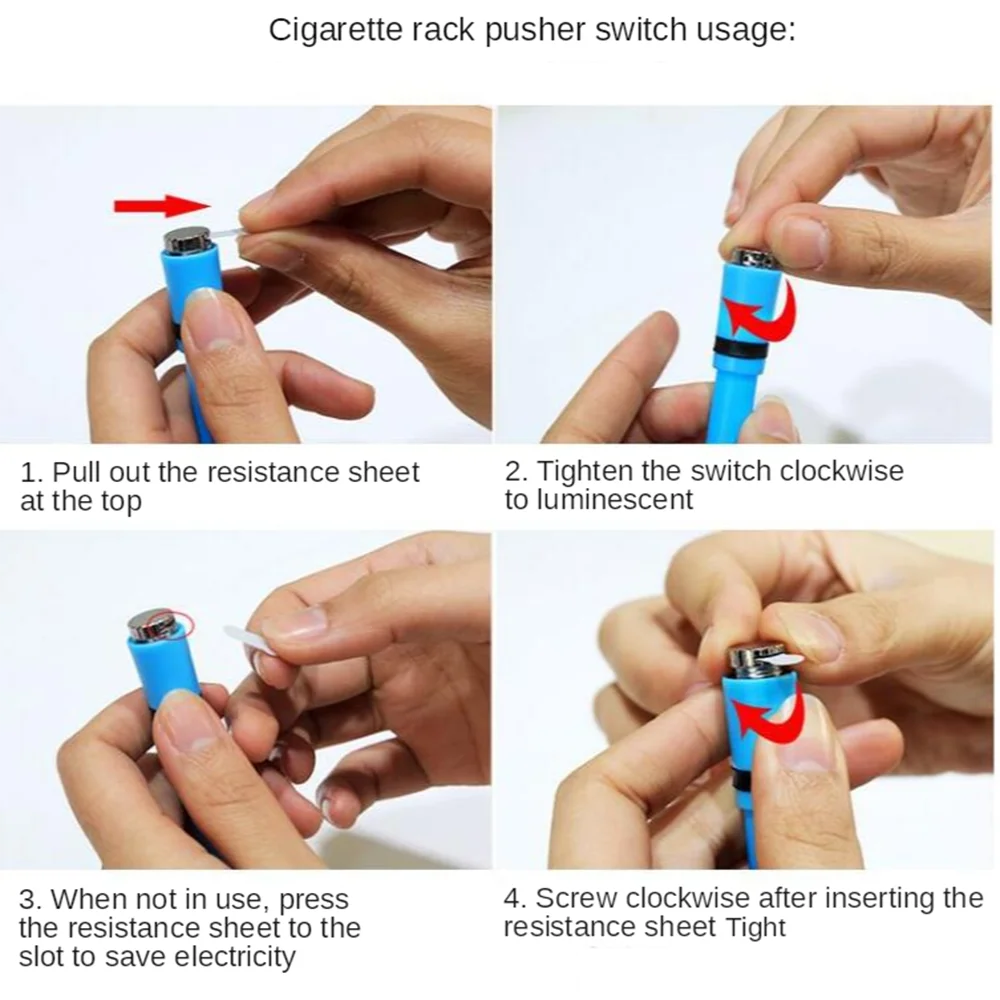 Cigarette rack pusher switch usage:

1. Pull out the resistance sheet at the top

2. Tighten the switch clockwise to luminescent

3. When not in use, press the resistance sheet to the slot to save electricity

4. Screw clockwise after inserting the resistance sheet Tight