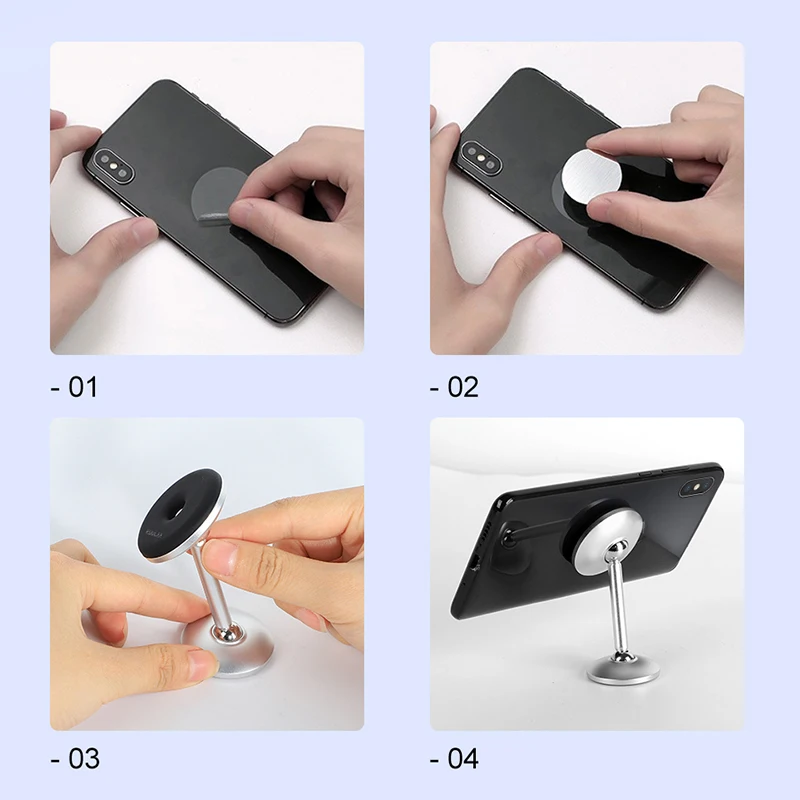 - 01

- 02

- 03

- 04