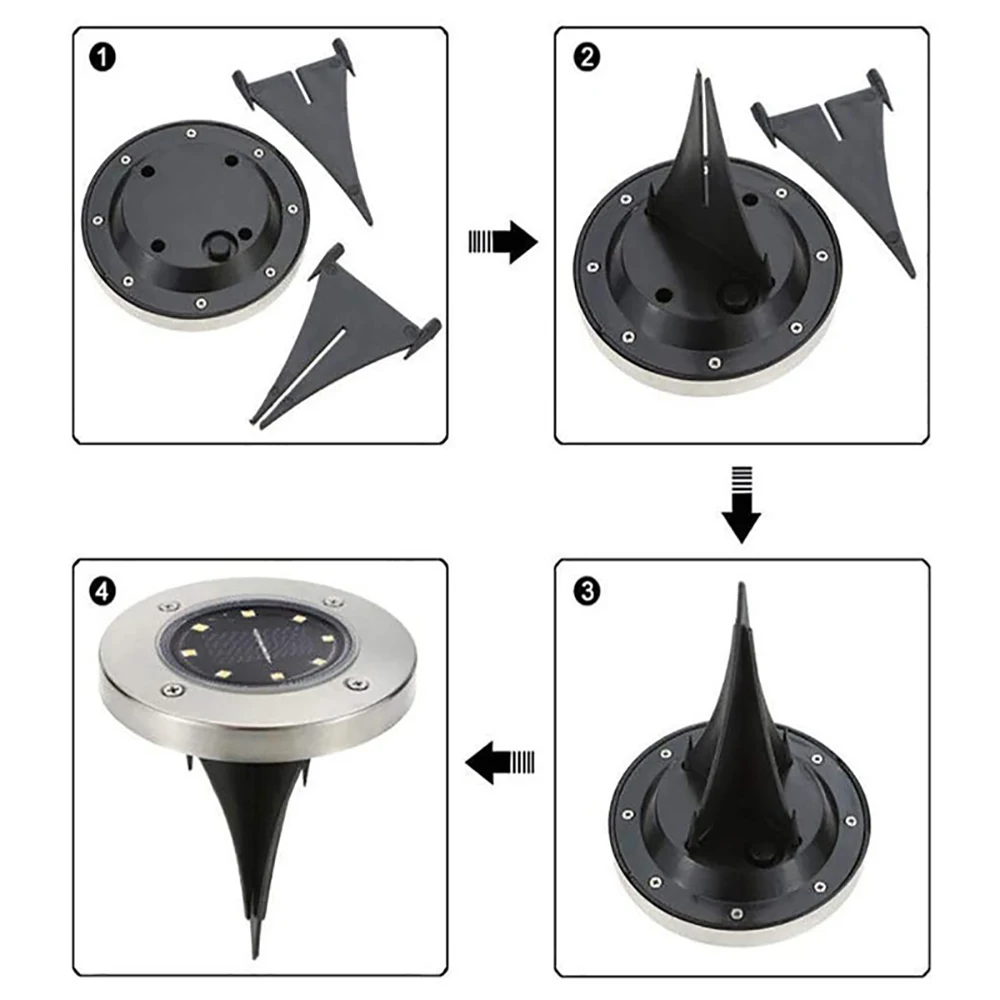 1

2

3

4