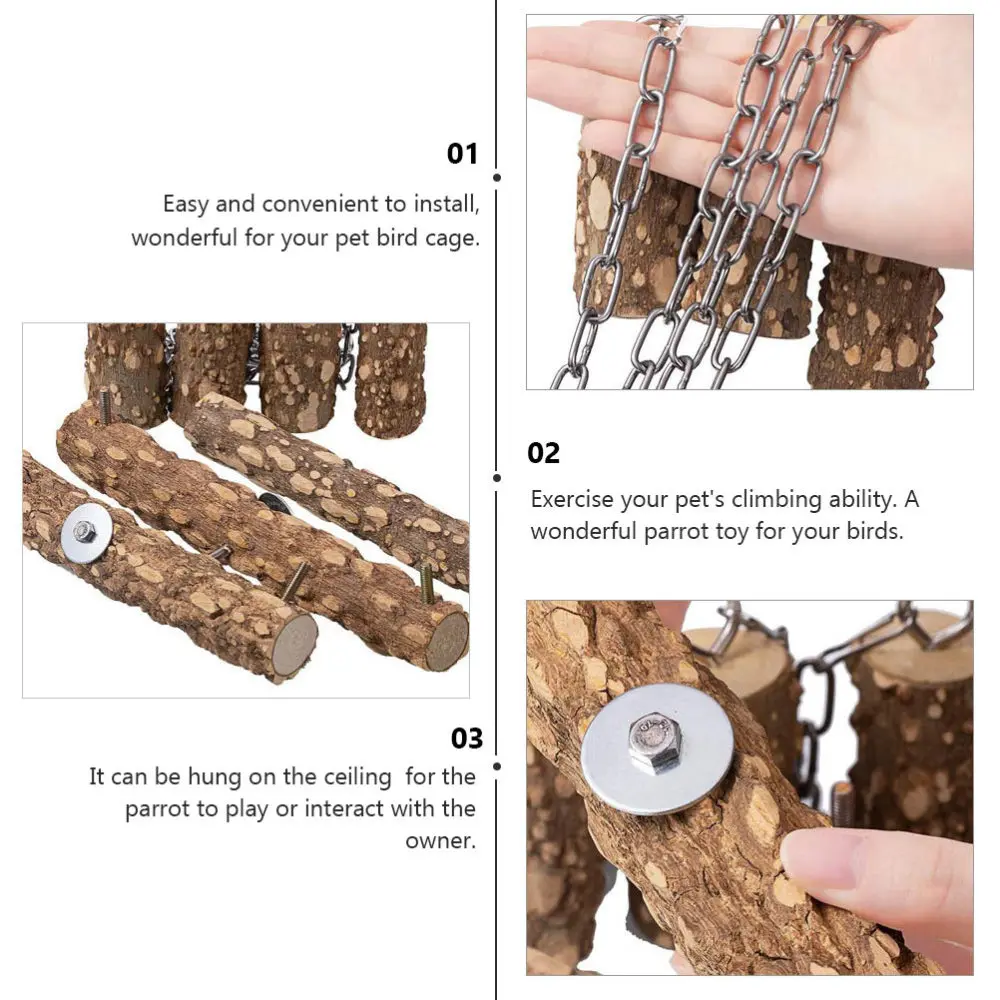 01

Easy and convenient to install, wonderful for your pet bird cage.

02

Exercise your pet's climbing ability. A wonderful parrot toy for your birds.

03

It can be hung on the ceiling  for the parrot to play or interact with the owner.