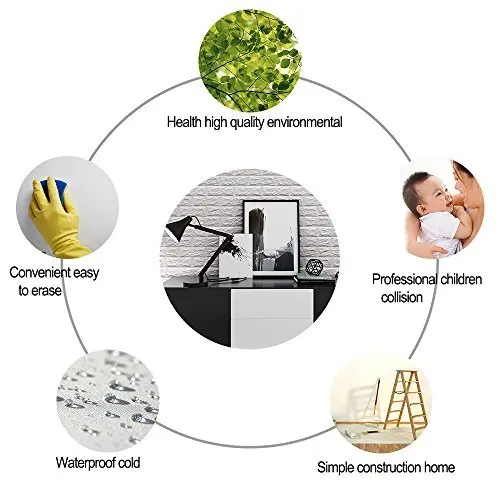 Health high quality environmental

Convenient easy to erase

Professional children collision

Waterproof cold

Simple construction home