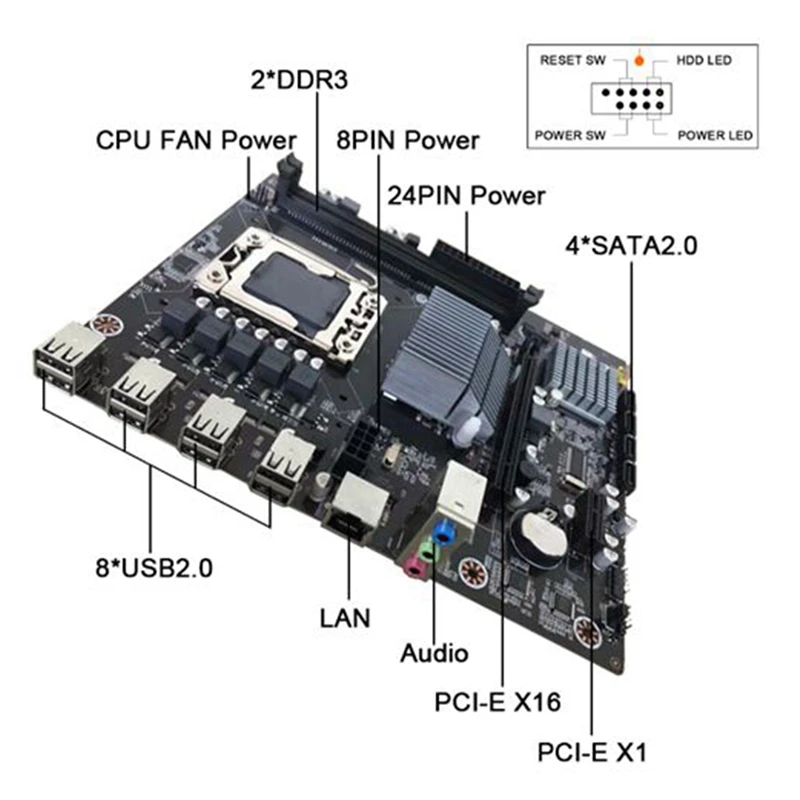 RESET SW
HDD LED
POWER SW
POWER LED

2*DDR3
CPU FAN Power
8PIN Power
24PIN Power
4*SATA2.0
8*USB2.0
LAN
Audio
PCI-E X16
PCI-E X1