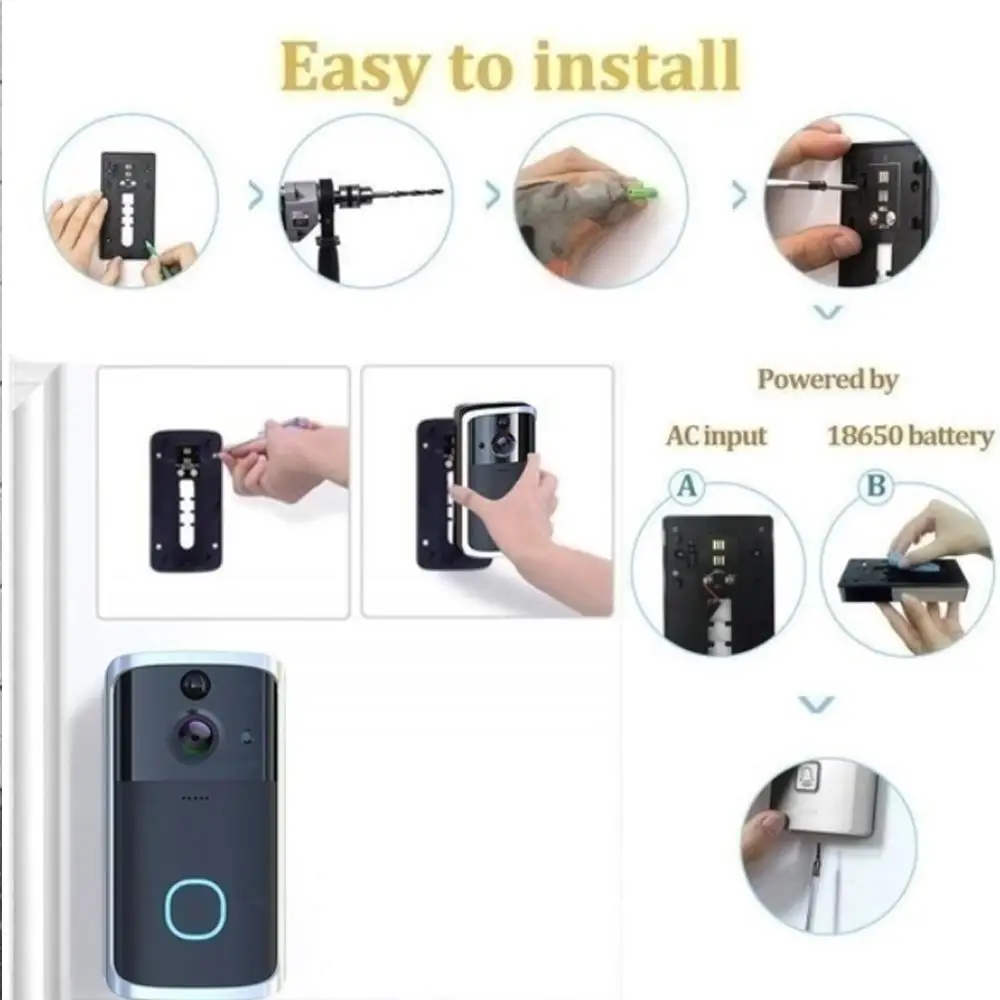 Easy to install

Powered by

AC input

18650 battery

A

B