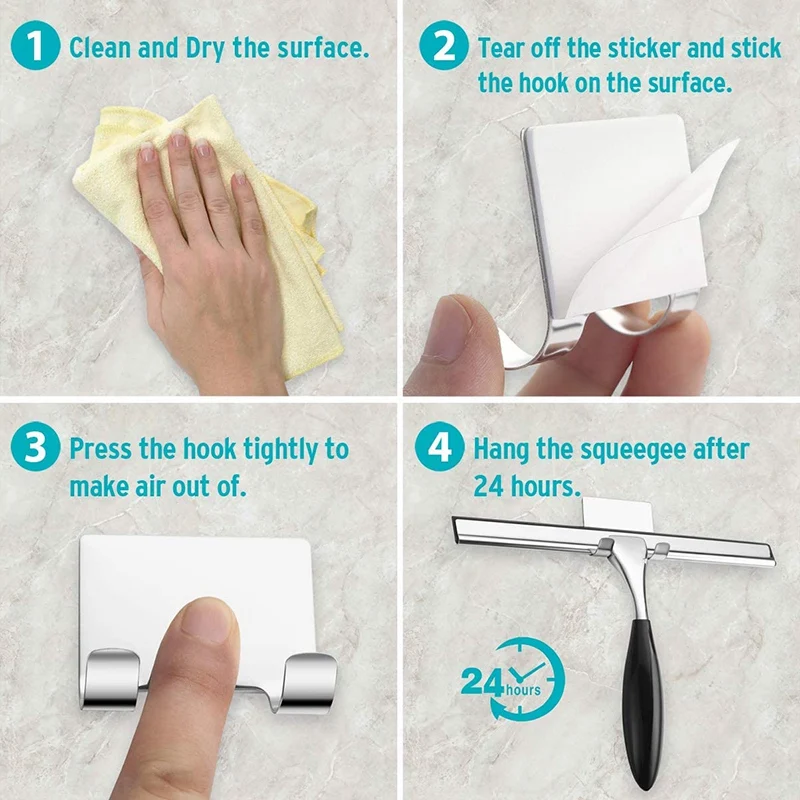 1 Clean and Dry the surface.

2 Tear off the sticker and stick the hook on the surface.

3 Press the hook tightly to make air out of.

4 Hang the squeegee after 24 hours.

24 hours